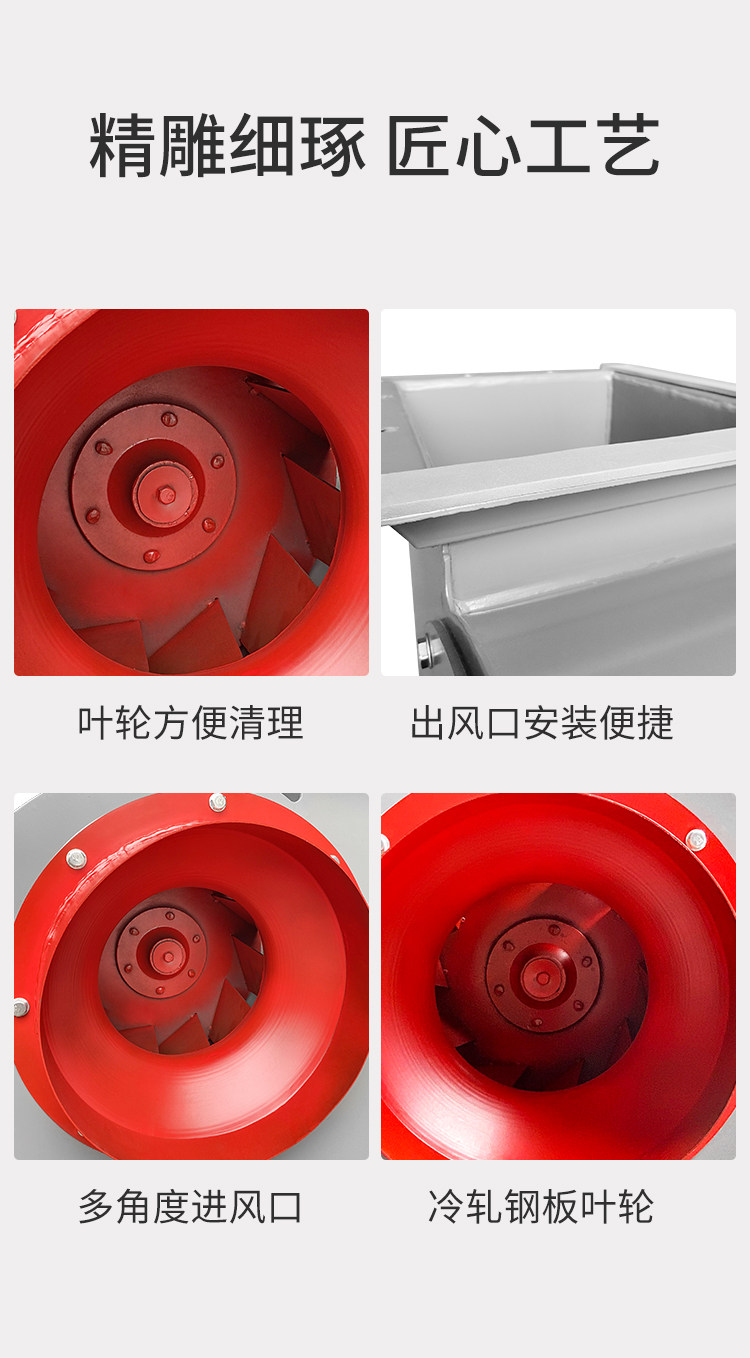 精雕细琢 匠心工艺

叶轮方便清理

出风口安装便捷

多角度进风口

冷轧钢板叶轮