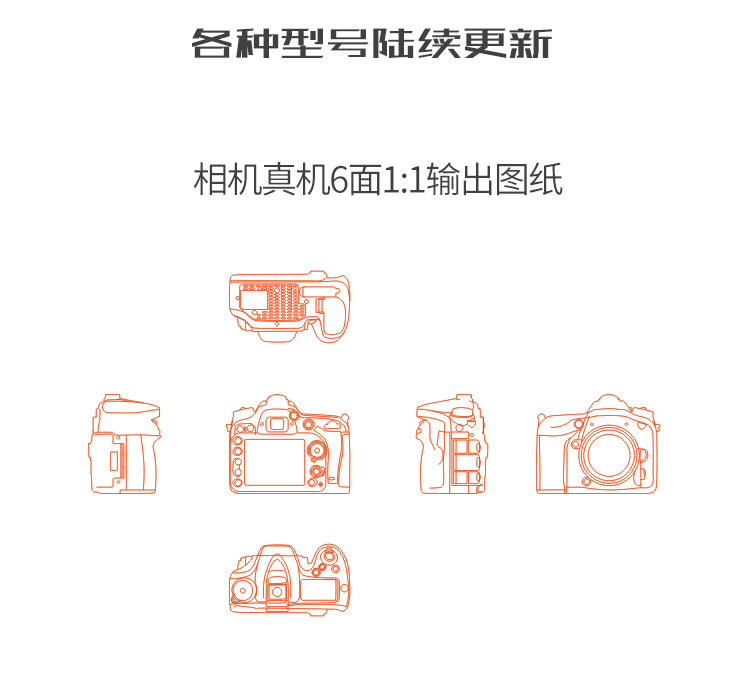 各种型号陆续更新

相机真机6面1:1输出图纸