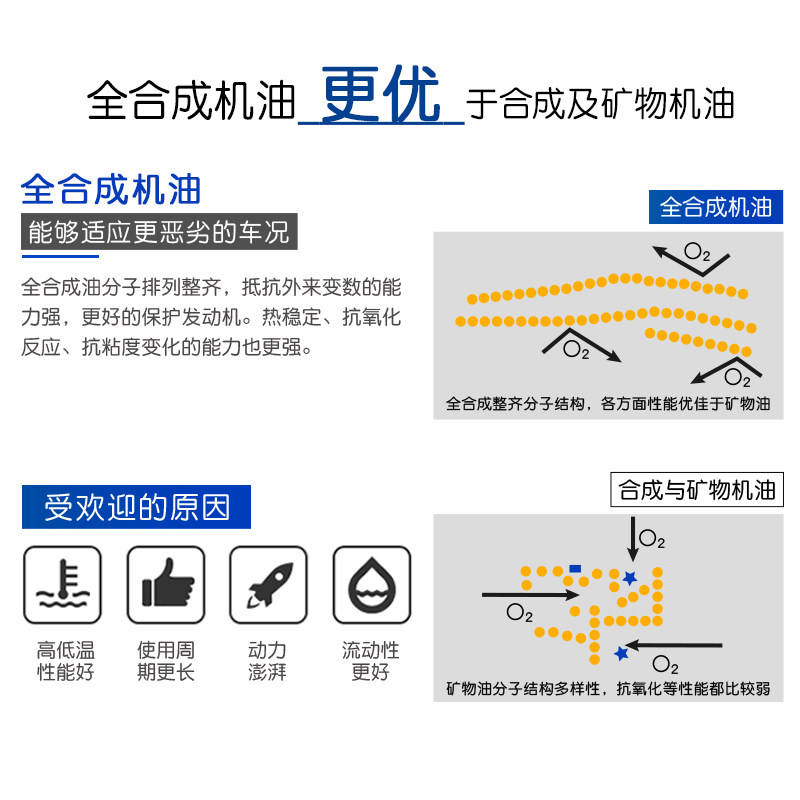 全合成机油 更优 于合成及矿物机油

全合成机油

能够适应更恶劣的车况

全合成油分子排列整齐，抵抗外来变数的能力强，更好的保护发动机。热稳定、抗氧化反应、抗粘度变化的能力也更强。

全合成机油

$O_2$

$O_2$

$O_2$

全合成整齐分子结构，各方面性能优佳于矿物油

受欢迎的原因

高低温性能好

使用周期更长

动力澎湃

流动性更好

合成与矿物机油

$O_2$

$O_2$

$O_2$

矿物油分子结构多样性，抗氧化等性能都比较弱