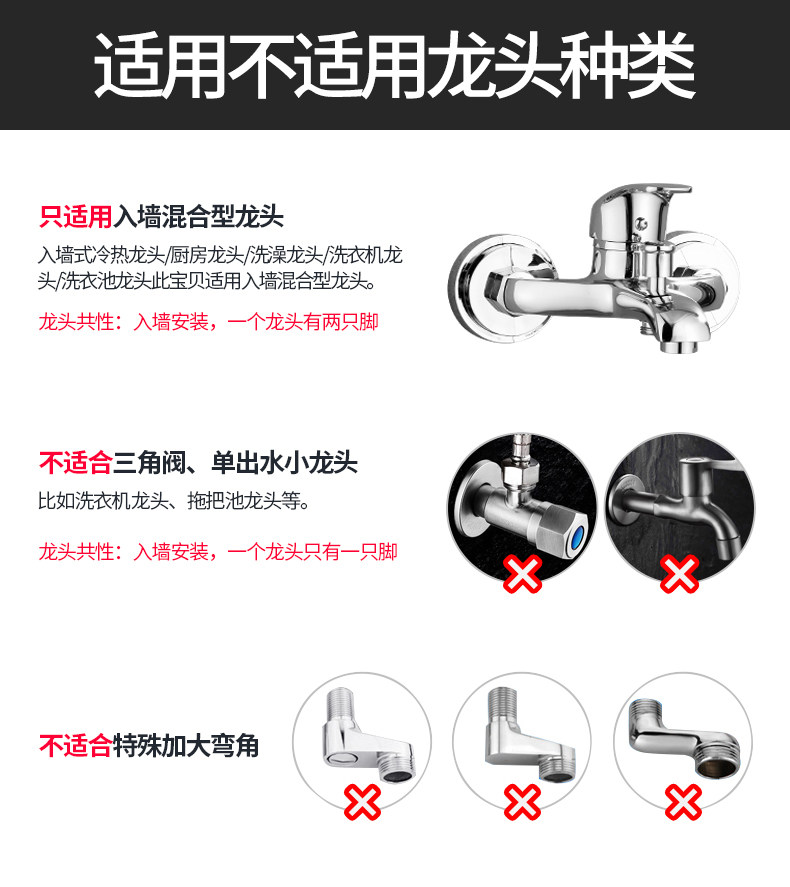 适用不适用龙头种类

只适用入墙混合型龙头

入墙式冷热龙头/厨房龙头/洗澡龙头/洗衣机龙头/洗衣池龙头此宝贝适用入墙混合型龙头。

龙头共性：入墙安装，一个龙头有两只脚

不适合三角阀、单出水小龙头

比如洗衣机龙头、拖把池龙头等。

龙头共性：入墙安装，一个龙头只有一只脚

不适合特殊加大弯角