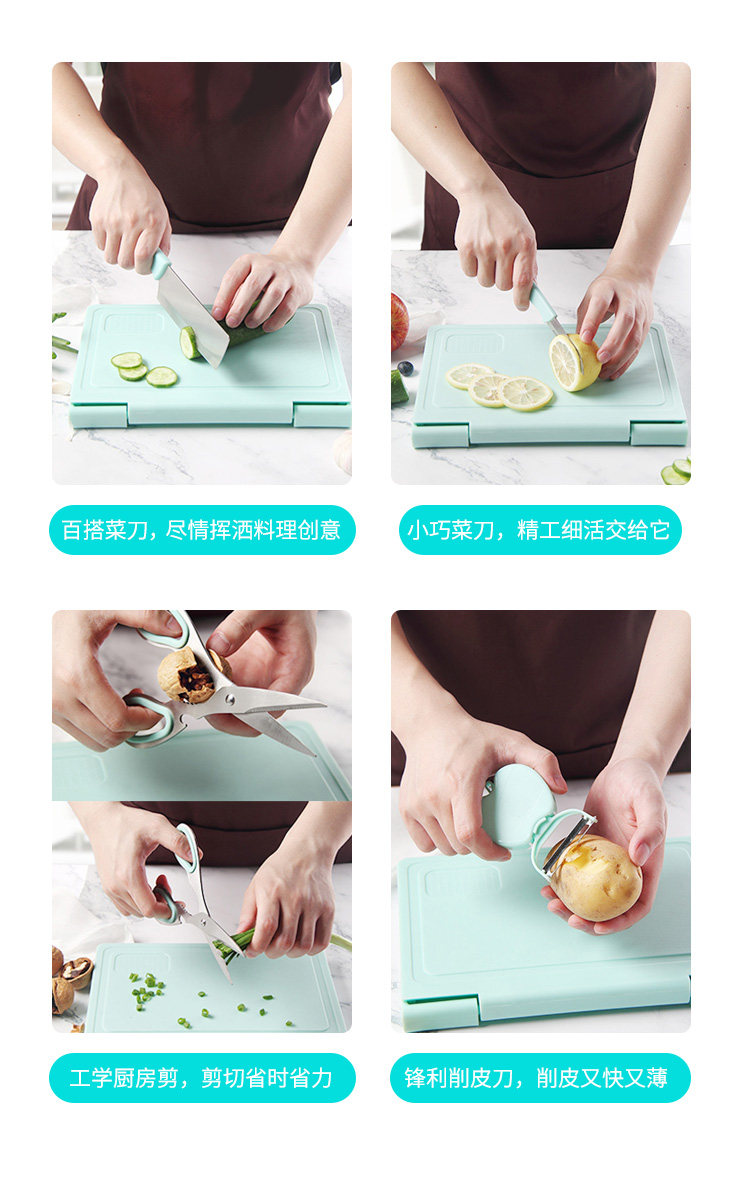 百搭菜刀，尽情挥洒料理创意

小巧菜刀，精工细活交给它

工学厨房剪，剪切省时省力

锋利削皮刀，削皮又快又薄