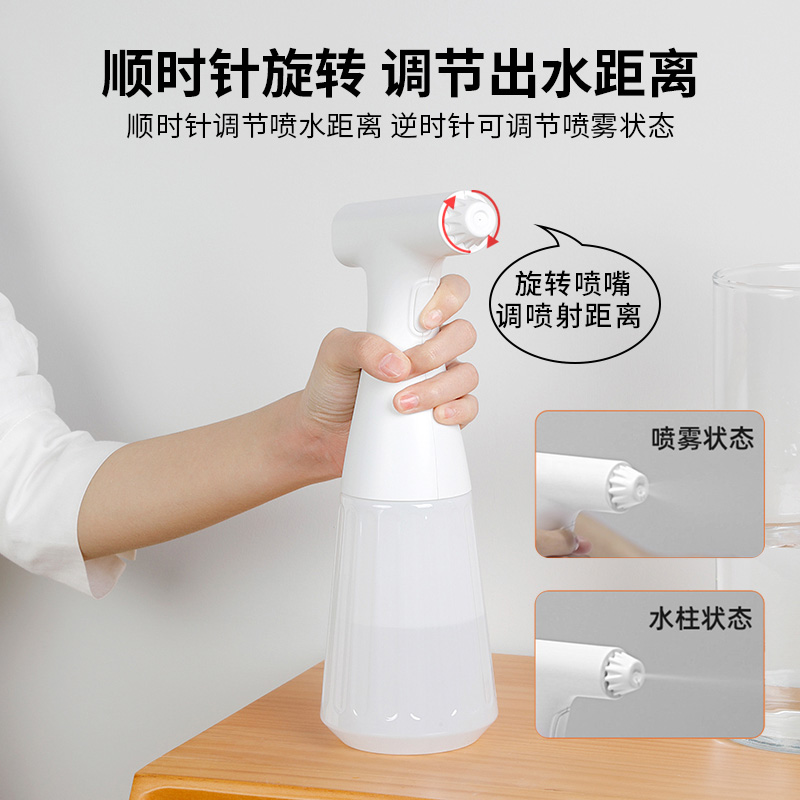 顺时针旋转 调节出水距离

顺时针调节喷水距离 逆时针可调节喷雾状态

旋转喷嘴
调喷射距离

喷雾状态

水柱状态