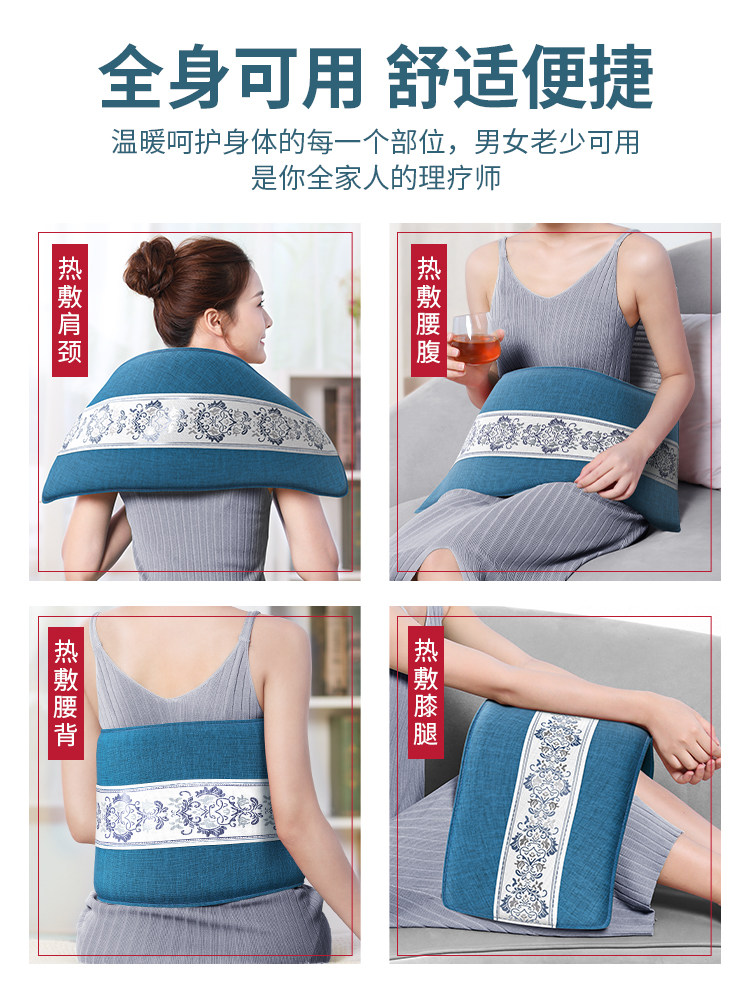 全身可用 舒适便捷

温暖呵护身体的每一个部位，男女老少可用
是你全家人的理疗师

热敷肩颈

热敷腰腹

热敷腰背

热敷膝腿