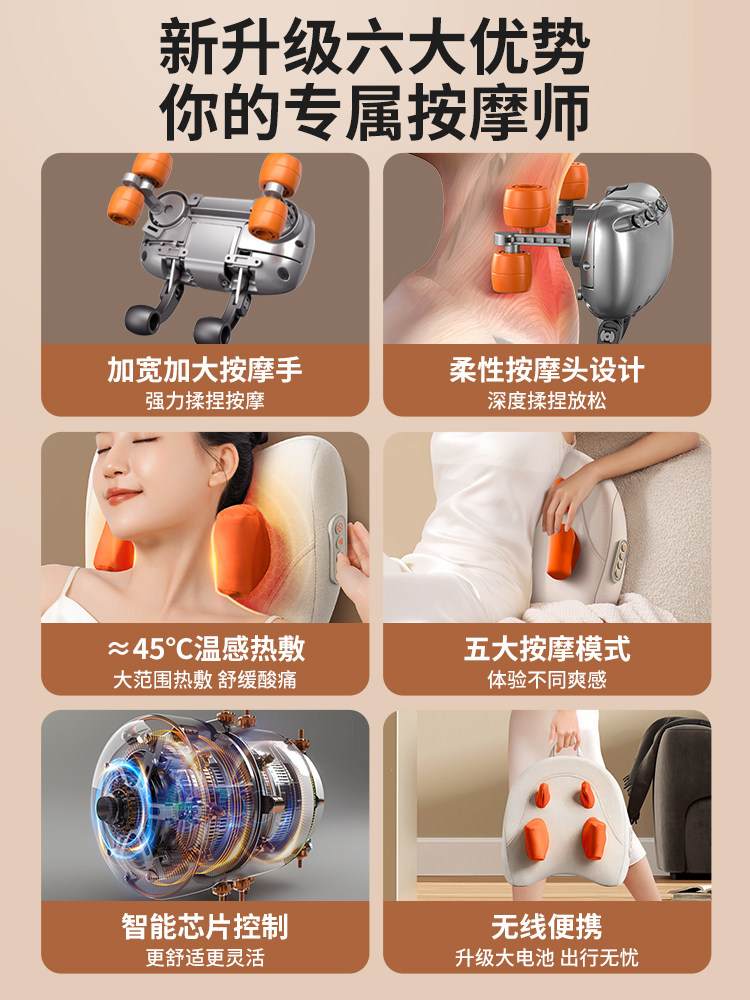 新升级六大优势
你的专属按摩师

加宽加大按摩手
强力揉捏按摩

柔性按摩头设计
深度揉捏放松

≈45°C温感热敷
大范围热敷 舒缓酸痛

五大按摩模式
体验不同爽感

智能芯片控制
更舒适更灵活

无线便携
升级大电池 出行无忧