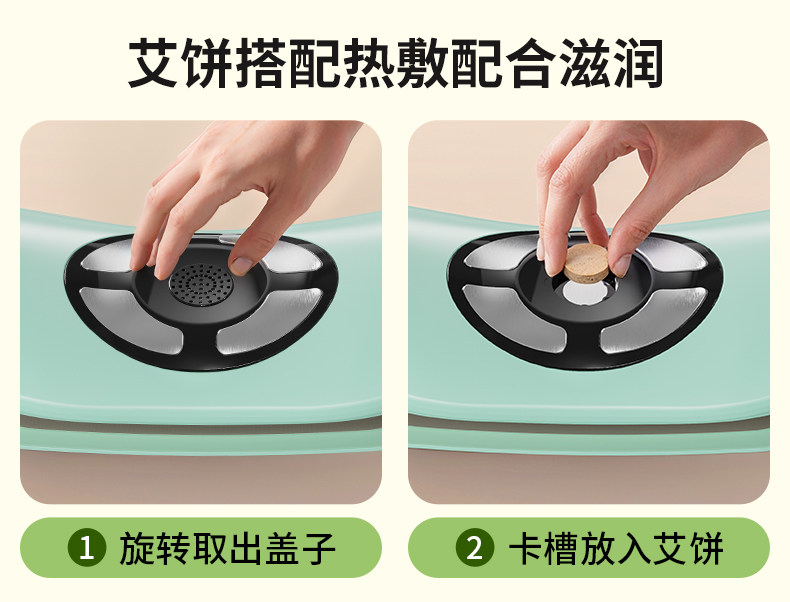 艾饼搭配热敷配合滋润

1 旋转取出盖子

2 卡槽放入艾饼