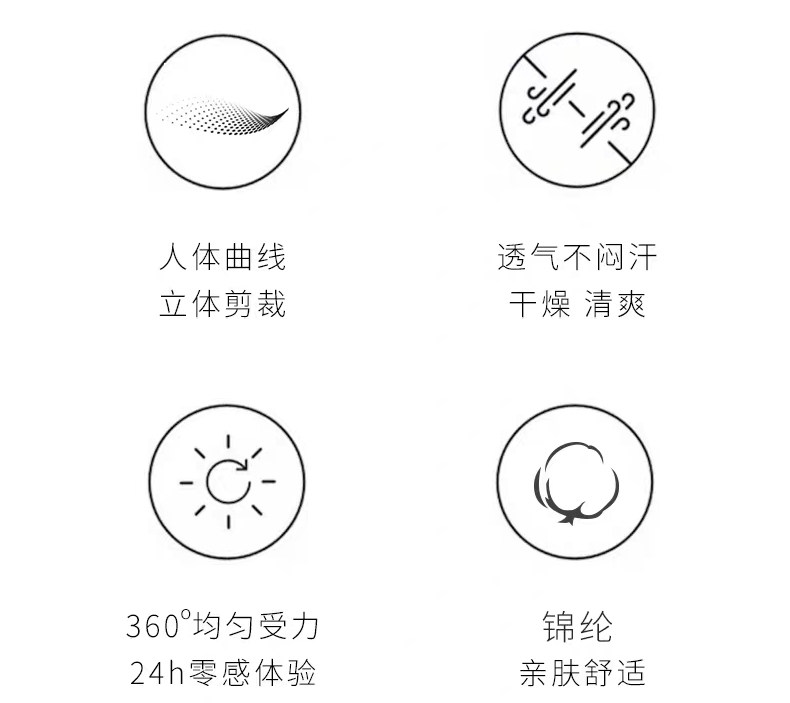 人体曲线
立体剪裁

透气不闷汗
干燥 清爽

360°均匀受力
24h零感体验

锦纶
亲肤舒适