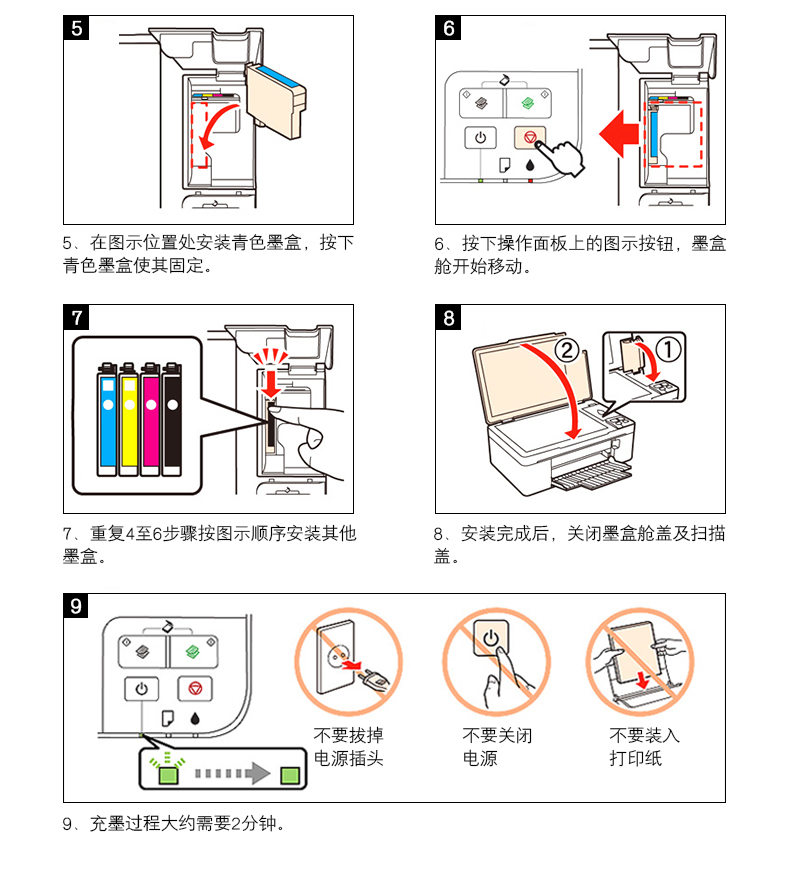 5

5、在图示位置处安装青色墨盒，按下青色墨盒使其固定。

6

6、按下操作面板上的图示按钮，墨盒舱开始移动。

7

7、重复4至6步骤按图示顺序安装其他墨盒。

8

②

①

8、安装完成后，关闭墨盒舱盖及扫描盖。

9

不要拔掉电源插头

不要关闭电源

不要装入打印纸

9、充墨过程大约需要2分钟。