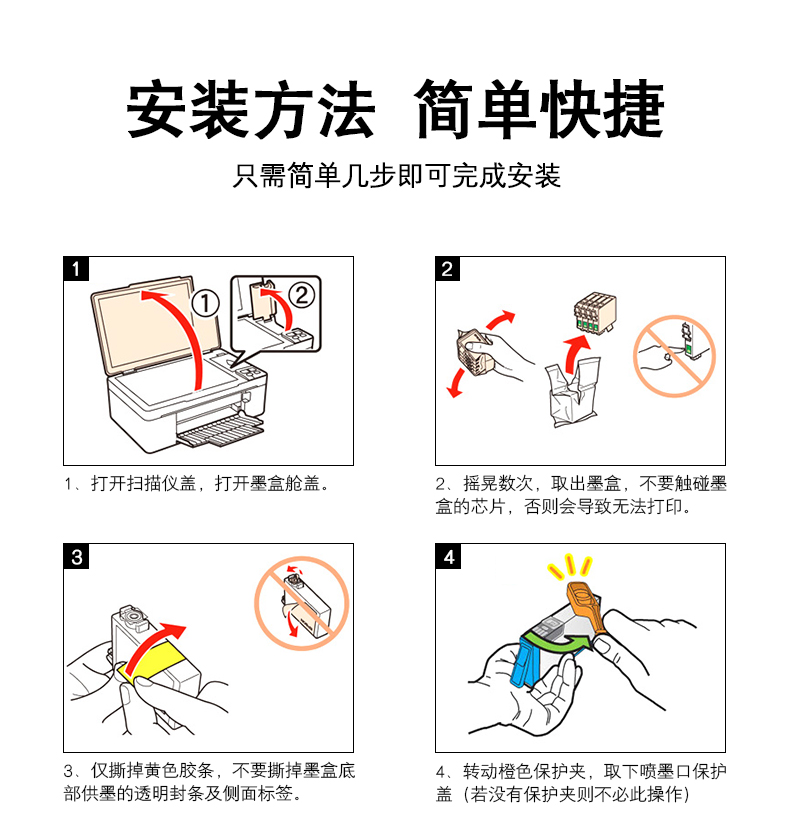 安装方法 简单快捷

只需简单几步即可完成安装

1

①

②

1、打开扫描仪盖，打开墨盒舱盖。

2

2、摇晃数次，取出墨盒，不要触碰墨盒的芯片，否则会导致无法打印。

3

3、仅撕掉黄色胶条，不要撕掉墨盒底部供墨的透明封条及侧面标签。

4

4、转动橙色保护夹，取下喷墨口保护盖（若没有保护夹则不必此操作）