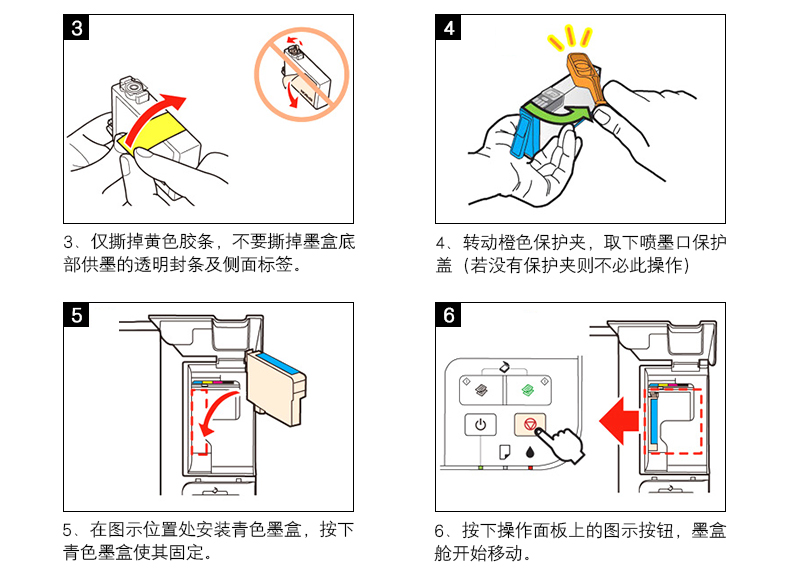 3

3、仅撕掉黄色胶条，不要撕掉墨盒底部供墨的透明封条及侧面标签。

4

4、转动橙色保护夹，取下喷墨口保护盖（若没有保护夹则不必此操作）

5

5、在图示位置处安装青色墨盒，按下青色墨盒使其固定。

6

6、按下操作面板上的图示按钮，墨盒舱开始移动。