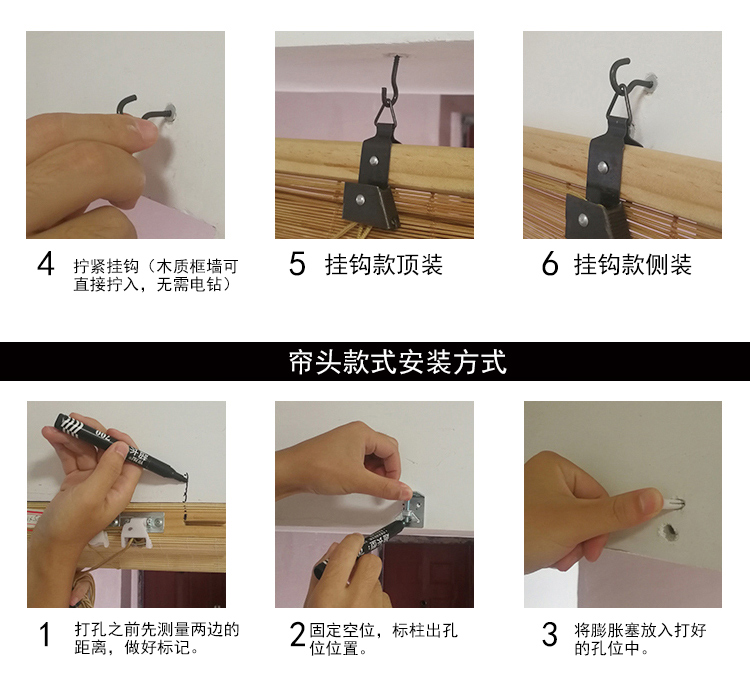 4 拧紧挂钩（木质框墙可直接拧入，无需电钻）

5 挂钩款顶装

6 挂钩款侧装

帘头款式安装方式

1 打孔之前先测量两边的距离，做好标记。

2 固定空位，标柱出孔位位置。

3 将膨胀塞放入打好的孔位中。