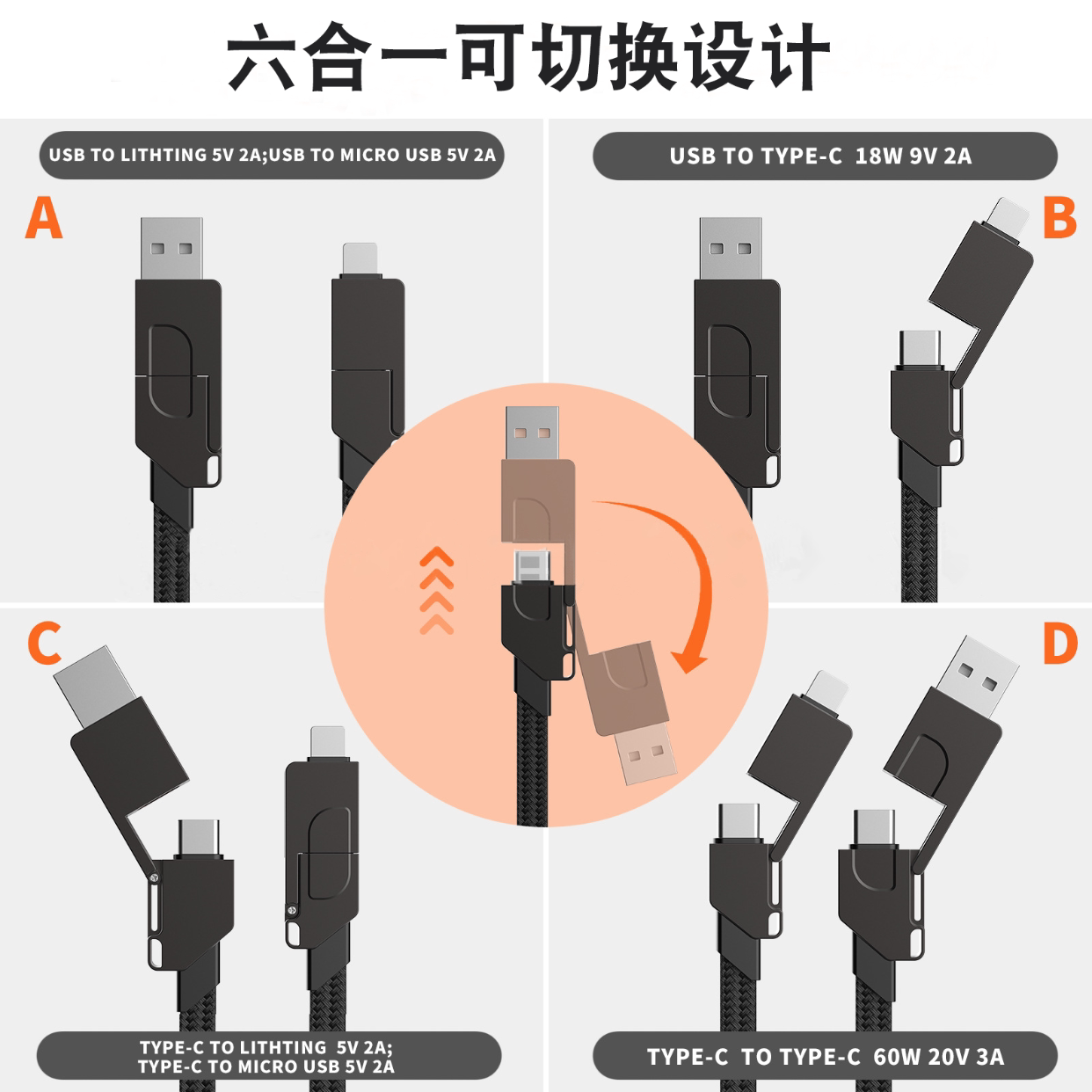 六合一可切换设计

USB TO LITHTING 5V 2A;USB TO MICRO USB 5V 2A

A

USB TO TYPE-C 18W 9V 2A

B

C

D

TYPE-C TO LITHTING 5V 2A;
TYPE-C TO MICRO USB 5V 2A

TYPE-C TO TYPE-C 60W 20V 3A