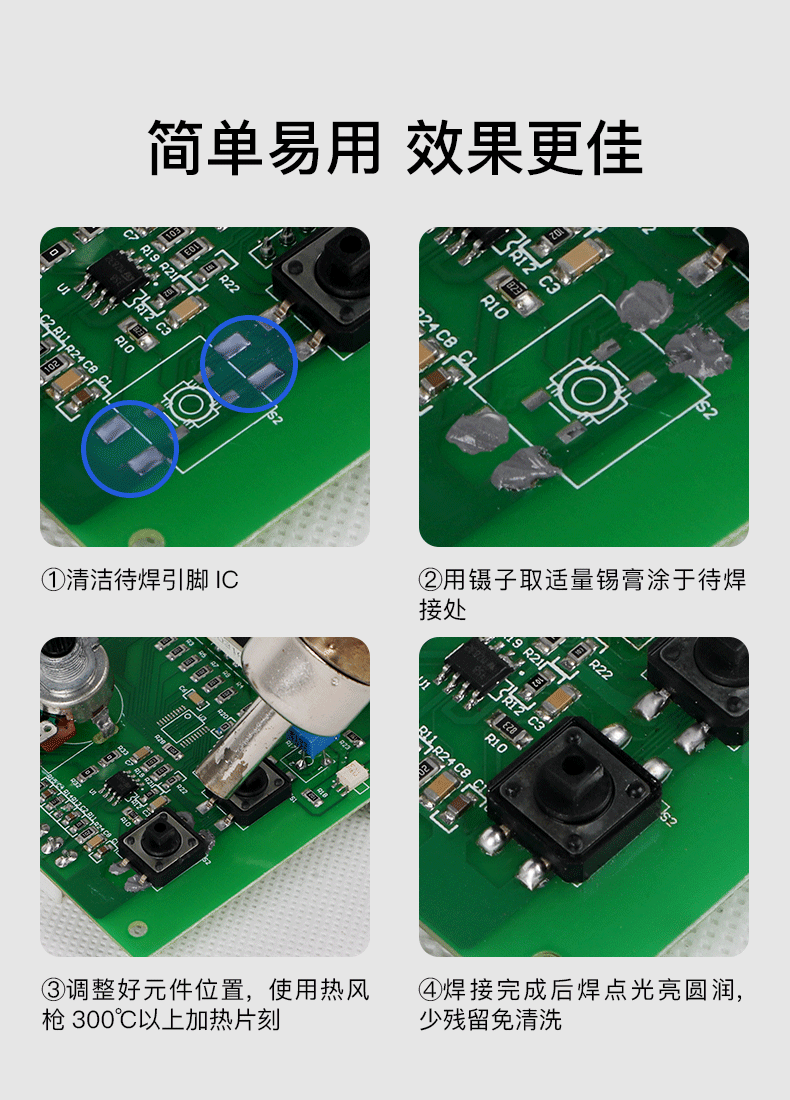 简单易用 效果更佳

①清洁待焊引脚 IC

②用镊子取适量锡膏涂于待焊接处

③调整好元件位置，使用热风枪 300℃以上加热片刻

④焊接完成后焊点光亮圆润，少残留免清洗