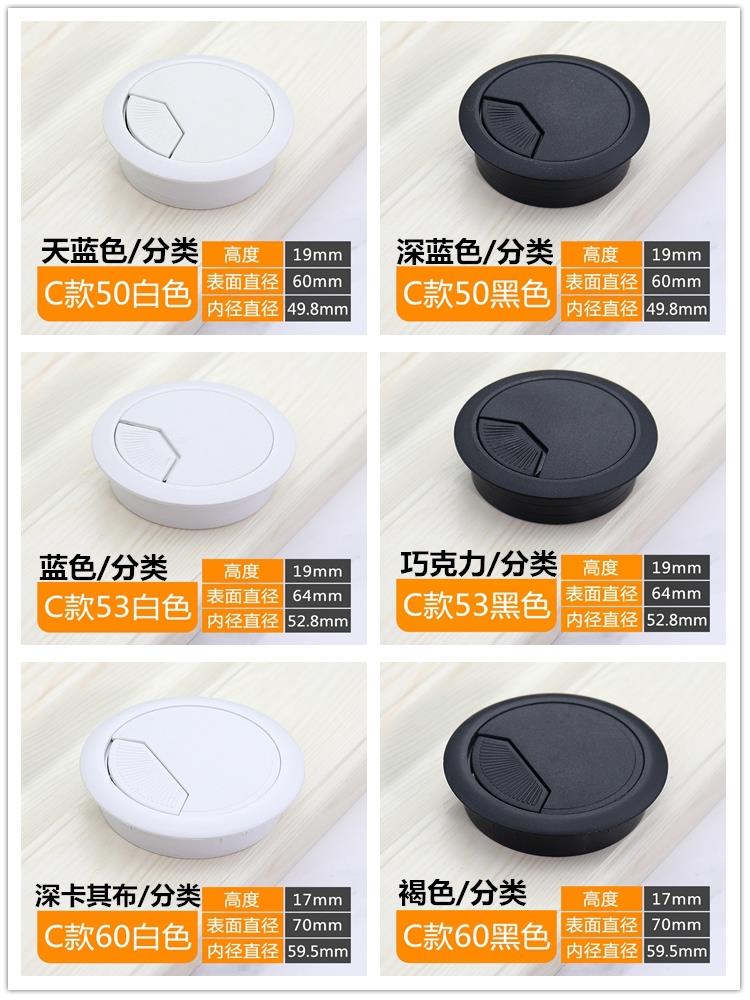 天蓝色/分类
C款50白色

| 高度 | 19mm |
|---|---|
| 表面直径 | 60mm |
| 内径直径 | 49.8mm |

深蓝色/分类
C款50黑色

| 高度 | 19mm |
|---|---|
| 表面直径 | 60mm |
| 内径直径 | 49.8mm |

蓝色/分类
C款53白色

| 高度 | 19mm |
|---|---|
| 表面直径 | 64mm |
| 内径直径 | 52.8mm |

巧克力/分类
C款53黑色

| 高度 | 19mm |
|---|---|
| 表面直径 | 64mm |
| 内径直径 | 52.8mm |

深卡其布/分类
C款60白色

| 高度 | 17mm |
|---|---|
| 表面直径 | 70mm |
| 内径直径 | 59.5mm |

褐色/分类
C款60黑色

| 高度 | 17mm |
|---|---|
| 表面直径 | 70mm |
| 内径直径 | 59.5mm |