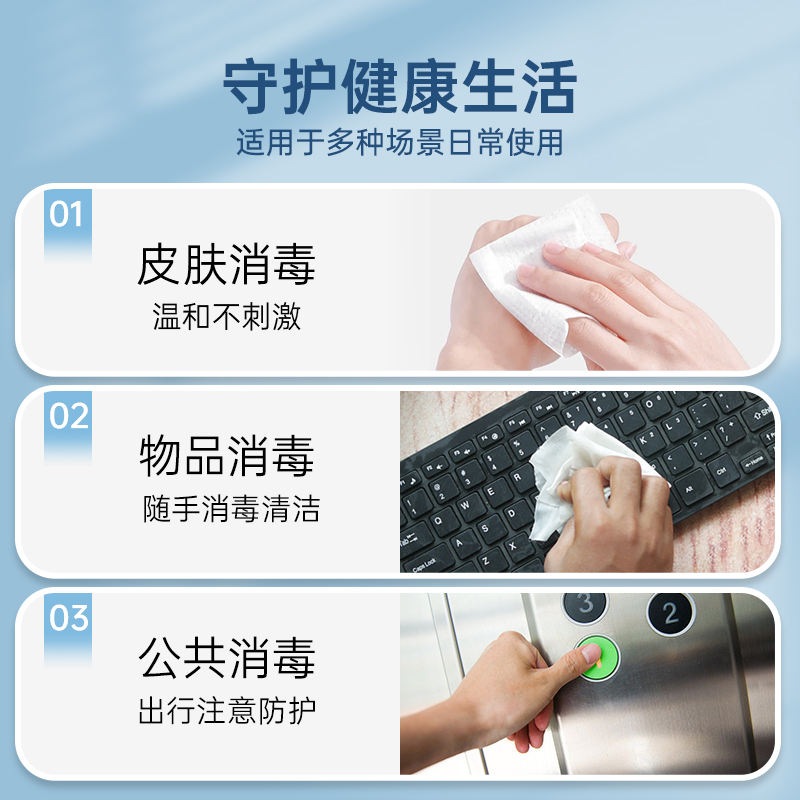 守护健康生活
适用于多种场景日常使用

01
皮肤消毒
温和不刺激

02
物品消毒
随手消毒清洁

03
公共消毒
出行注意防护

3
2