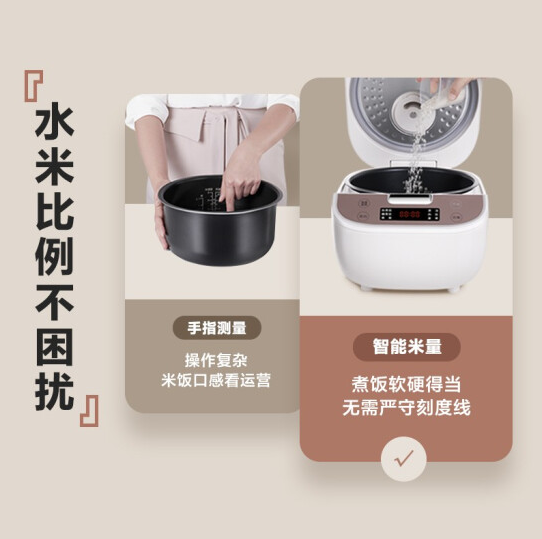 『水米比例不困扰』

手指测量

操作复杂
米饭口感看运营

智能米量

煮饭软硬得当
无需严守刻度线