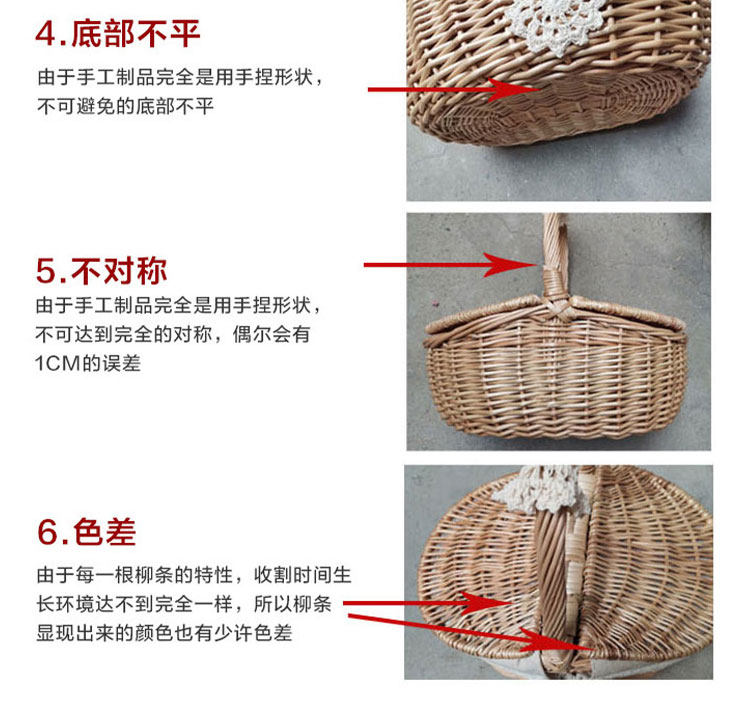 4.底部不平

由于手工制品完全是用手捏形状，不可避免的底部不平

5.不对称

由于手工制品完全是用手捏形状，不可达到完全的对称，偶尔会有1CM的误差

6.色差

由于每一根柳条的特性，收割时间生长环境达不到完全一样，所以柳条显现出来的颜色也有少许色差