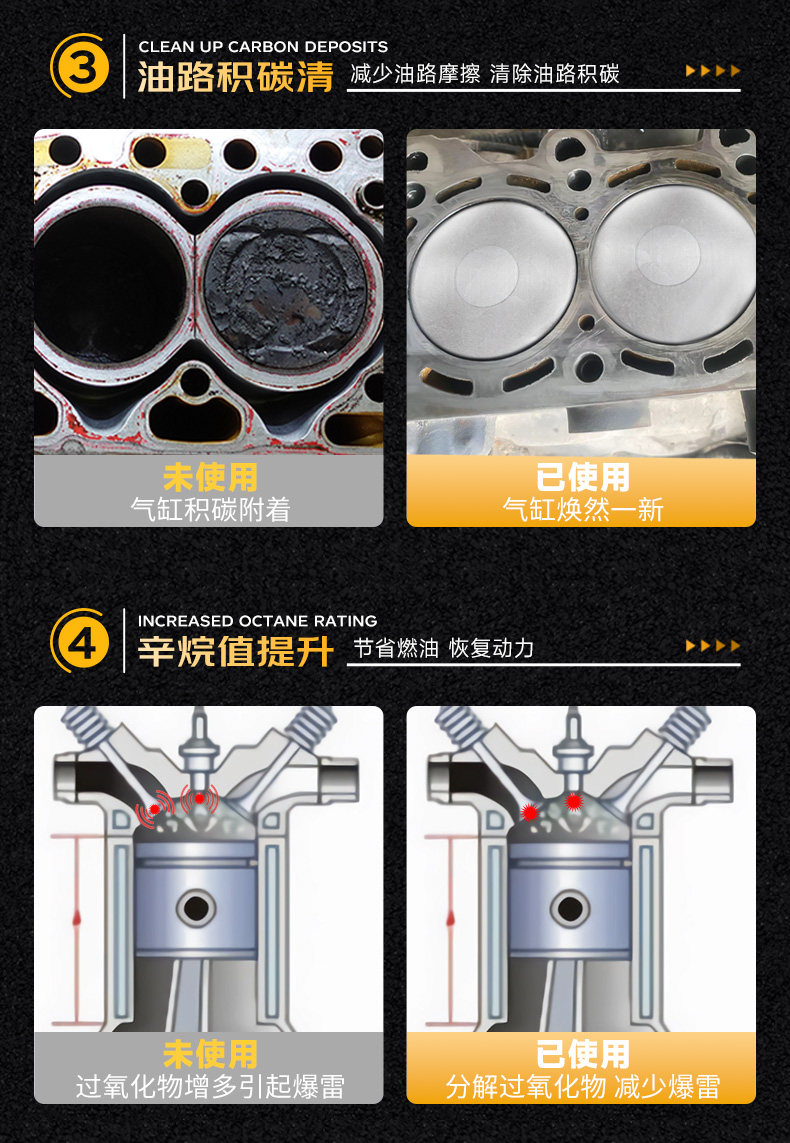 3
CLEAN UP CARBON DEPOSITS
油路积碳清
减少油路摩擦 清除油路积碳

未使用
气缸积碳附着

已使用
气缸焕然一新

4
INCREASED OCTANE RATING
辛烷值提升
节省燃油 恢复动力

未使用
过氧化物增多引起爆雷

已使用
分解过氧化物 减少爆雷