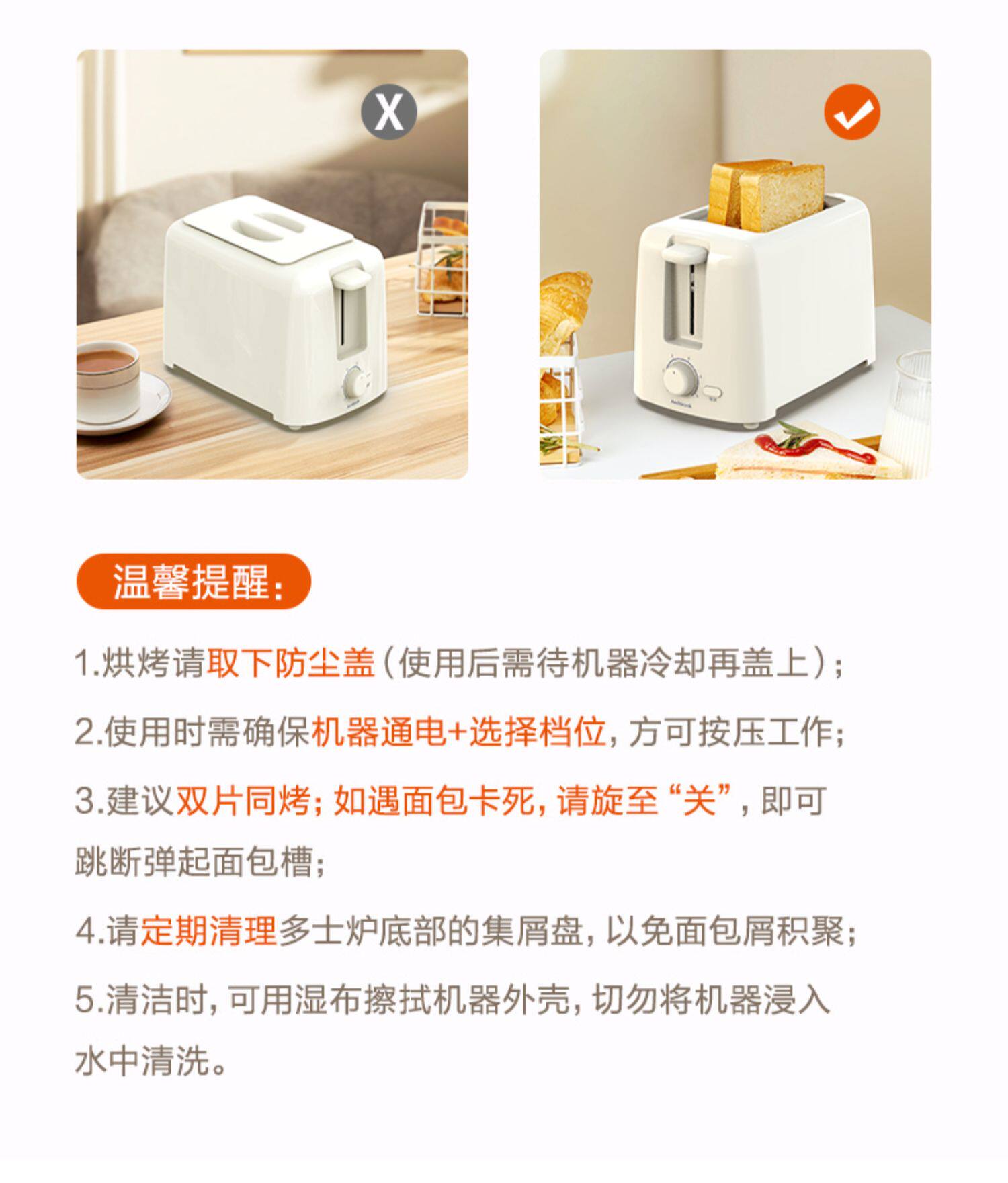 X

温馨提醒：

1.烘烤请取下防尘盖（使用后需待机器冷却再盖上）；

2.使用时需确保机器通电+选择档位，方可按压工作；

3.建议双片同烤；如遇面包卡死，请旋至“关”，即可跳断弹起面包槽；

4.请定期清理多士炉底部的集屑盘，以免面包屑积聚；

5.清洁时，可用湿布擦拭机器外壳，切勿将机器浸入水中清洗。