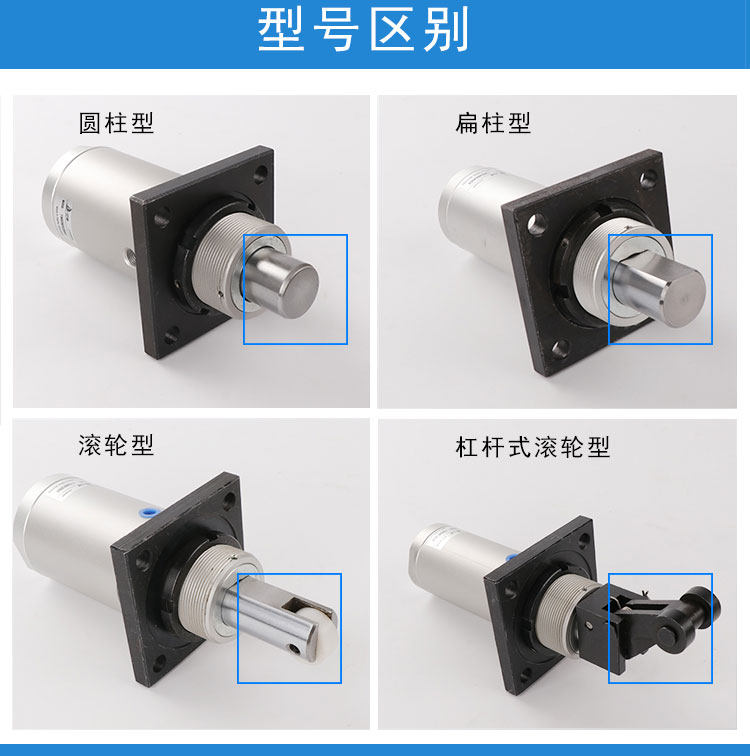 型号区别

圆柱型

扁柱型

滚轮型

杠杆式滚轮型