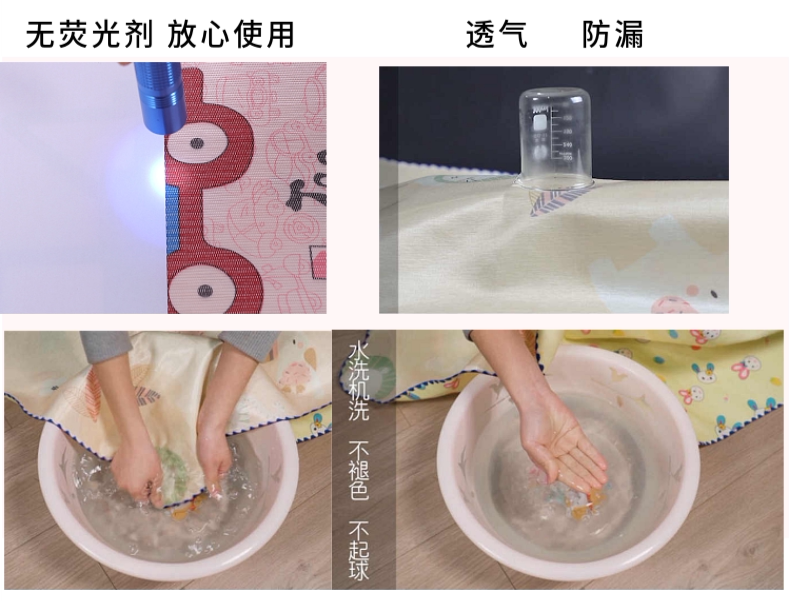 无荧光剂 放心使用

透气 防漏

水洗机洗 不褪色 不起球