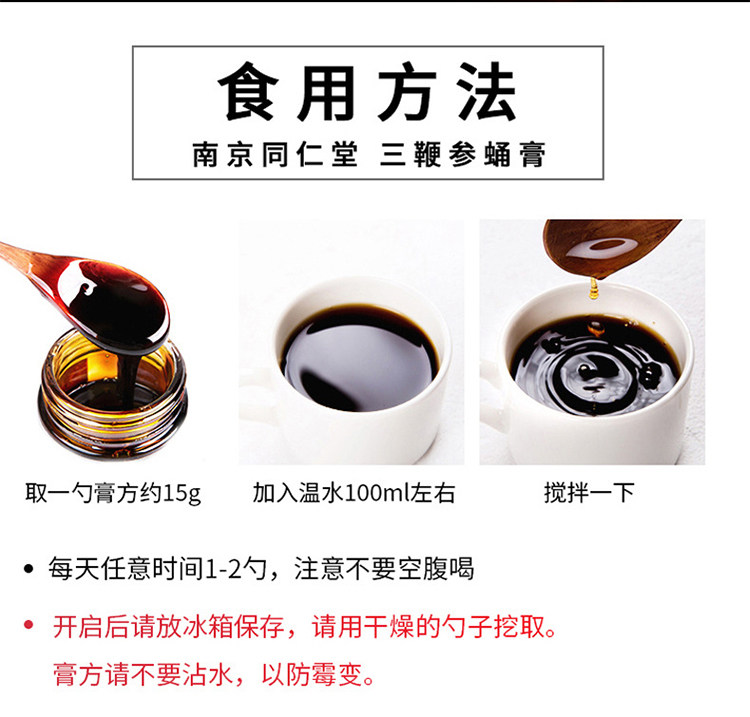 食用方法

南京同仁堂 三鞭参蛹膏

取一勺膏方约15g

加入温水100ml左右

搅拌一下

• 每天任意时间1-2勺，注意不要空腹喝

• 开启后请放冰箱保存，请用干燥的勺子挖取。膏方请不要沾水，以防霉变。