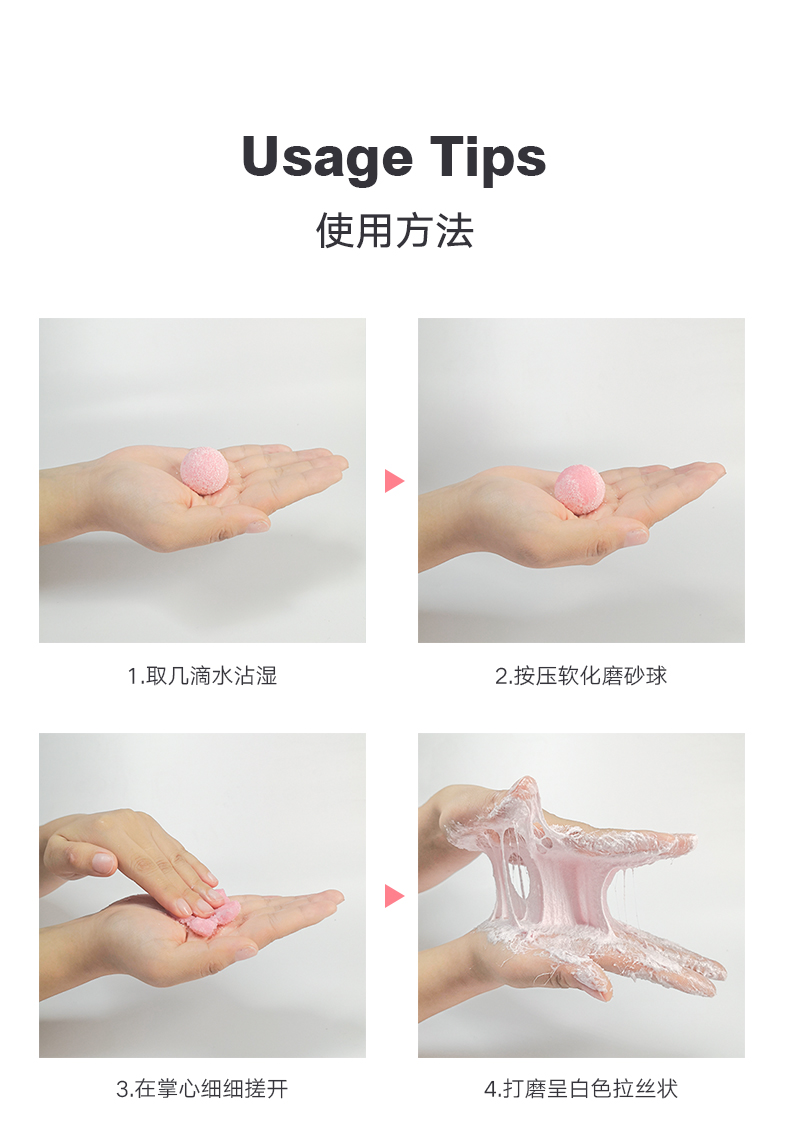 Usage Tips
使用方法

1.取几滴水沾湿

2.按压软化磨砂球

3.在掌心细细搓开

4.打磨呈白色拉丝状