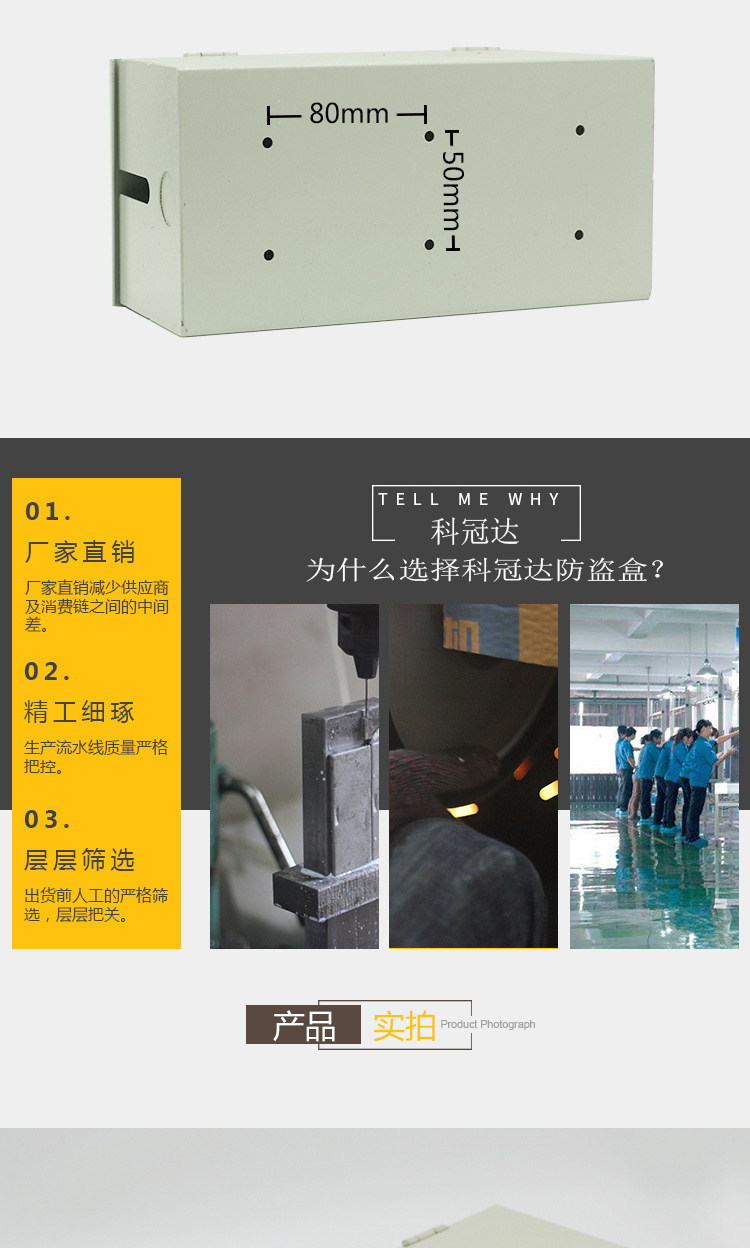 80mm

50mm

01.
厂家直销
厂家直销减少供应商及消费链之间的中间差。

02.
精工细琢
生产流水线质量严格把控。

03.
层层筛选
出货前人工的严格筛选，层层把关。

TELL ME WHY
科冠达
为什么选择科冠达防盗盒？

产品 实拍 Product Photograph