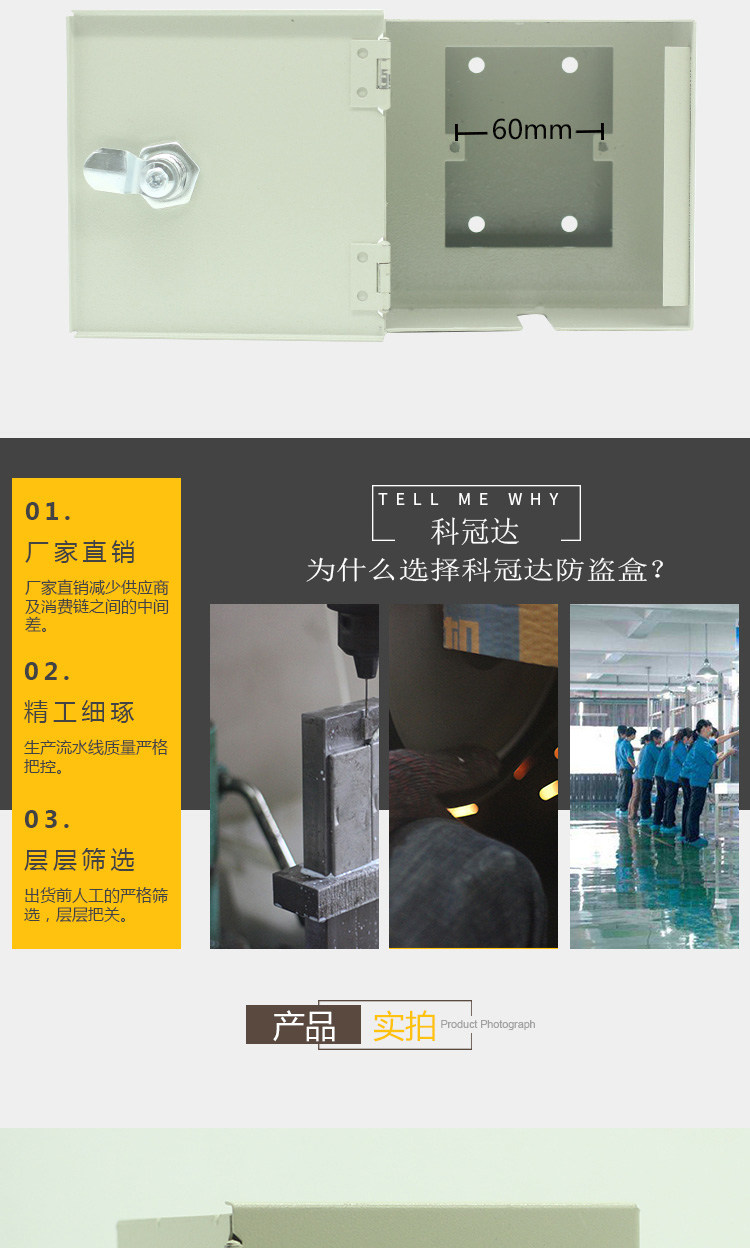 60mm

01.
厂家直销
厂家直销减少供应商及消费链之间的中间差。

02.
精工细琢
生产流水线质量严格把控。

03.
层层筛选
出货前人工的严格筛选，层层把关。

TELL ME WHY
科冠达
为什么选择科冠达防盗盒？

产品 实拍 Product Photograph