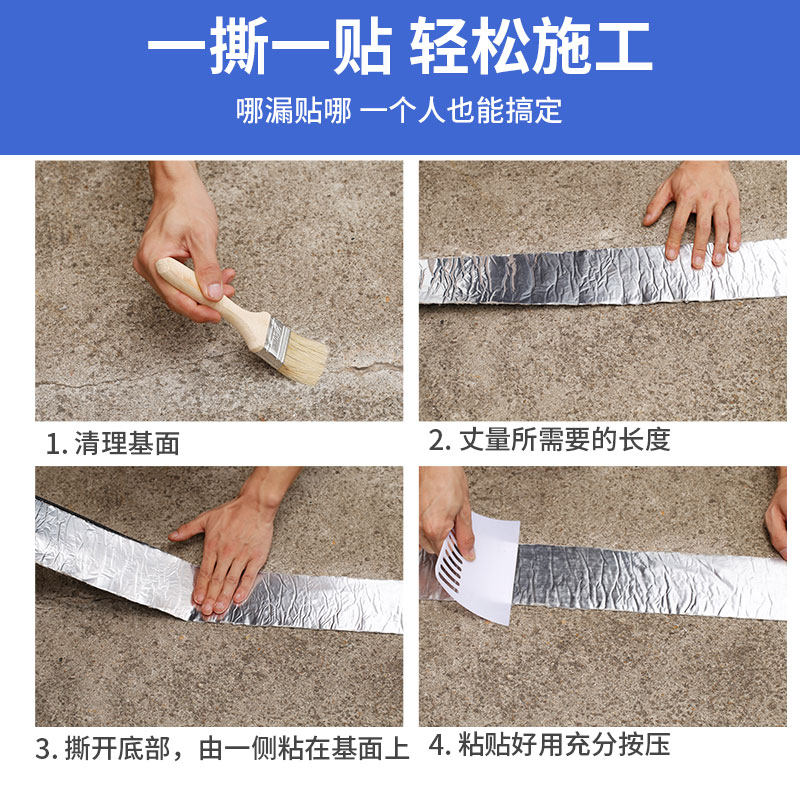 一撕一贴 轻松施工

哪漏贴哪 一个人也能搞定

1. 清理基面

2. 丈量所需要的长度

3. 撕开底部，由一侧粘在基面上

4. 粘贴好用充分按压