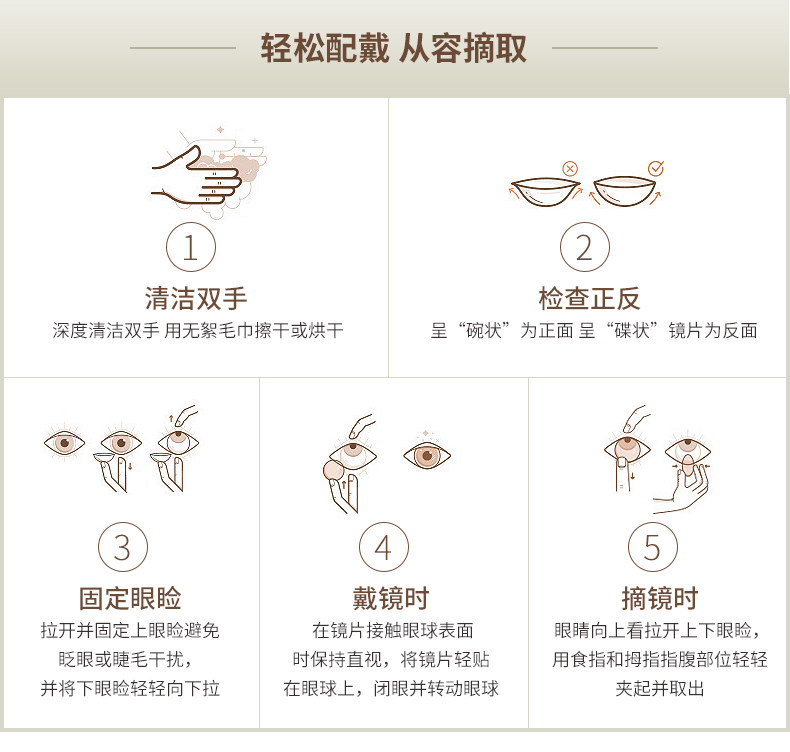 轻松配戴 从容摘取

1
清洁双手
深度清洁双手 用无絮毛巾擦干或烘干

2
检查正反
呈“碗状”为正面 呈“碟状”镜片为反面

3
固定眼睑
拉开并固定上眼睑避免眨眼或睫毛干扰，并将下眼睑轻轻向下拉

4
戴镜时
在镜片接触眼球表面时保持直视，将镜片轻贴在眼球上，闭眼并转动眼球

5
摘镜时
眼睛向上看拉开上下眼睑，用食指和拇指指腹部位轻轻夹起并取出