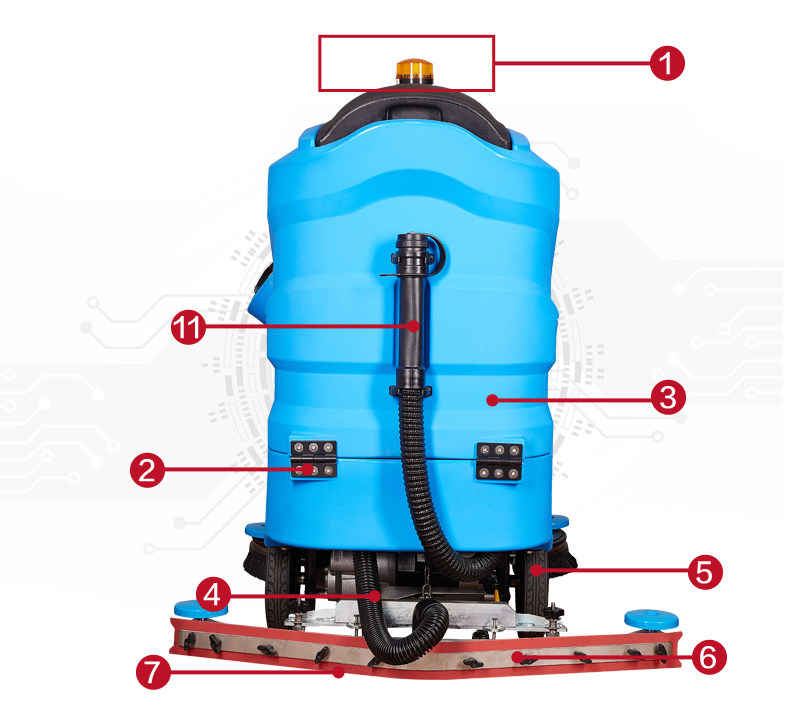 1
11
3
2
5
4
6
7