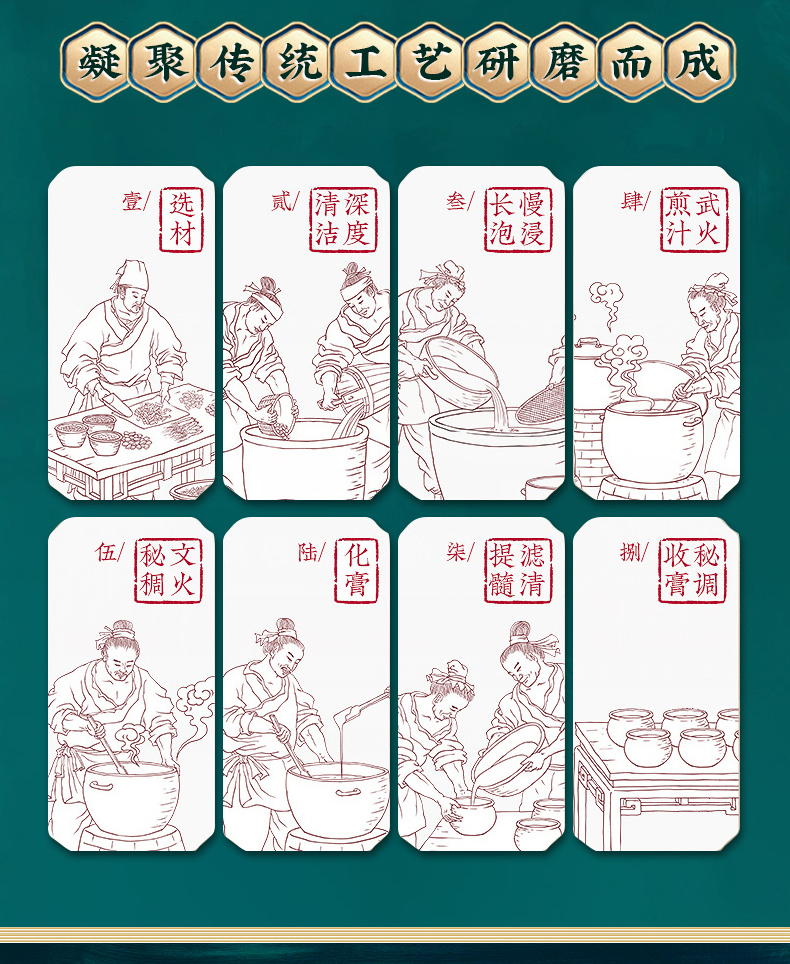 凝聚传统工艺研磨而成

壹/ 选材

贰/ 深度清洁

叁/ 慢浸长泡

肆/ 武火煎汁

伍/ 文火秘稠

陆/ 化膏

柒/ 滤清提髓

捌/ 秘调收膏