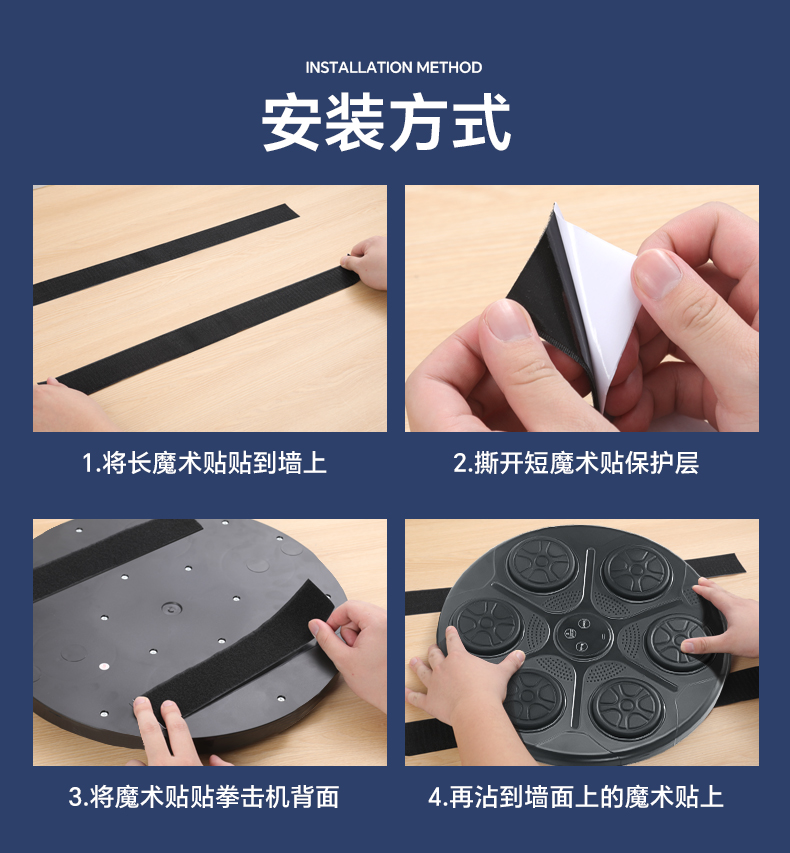 INSTALLATION METHOD

安装方式

1.将长魔术贴贴到墙上

2.撕开短魔术贴保护层

3.将魔术贴贴拳击机背面

4.再沾到墙面上的魔术贴上