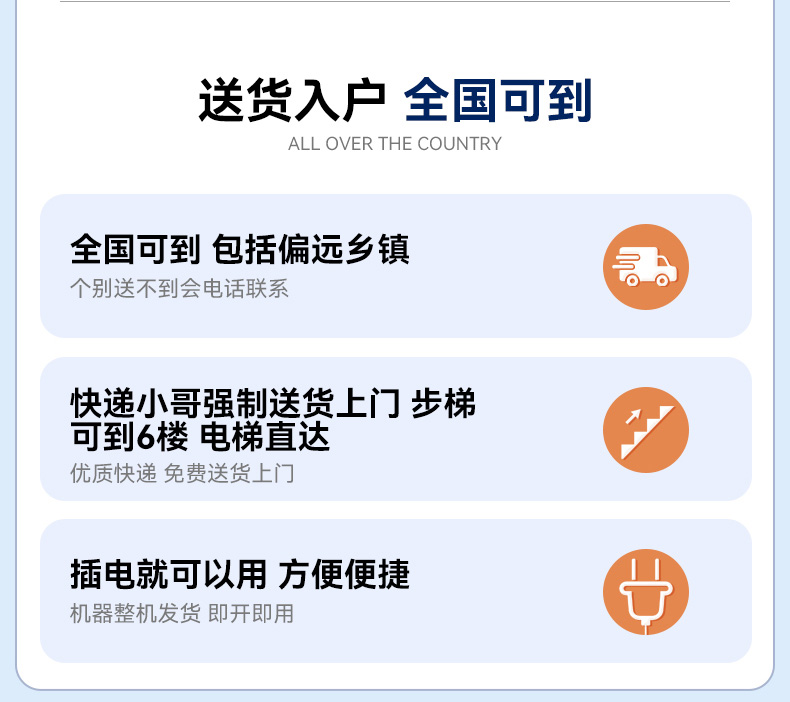 送货入户 全国可到
ALL OVER THE COUNTRY

全国可到 包括偏远乡镇
个别送不到会电话联系

快递小哥强制送货上门 步梯可到6楼 电梯直达
优质快递 免费送货上门

插电就可以用 方便便捷
机器整机发货 即开即用