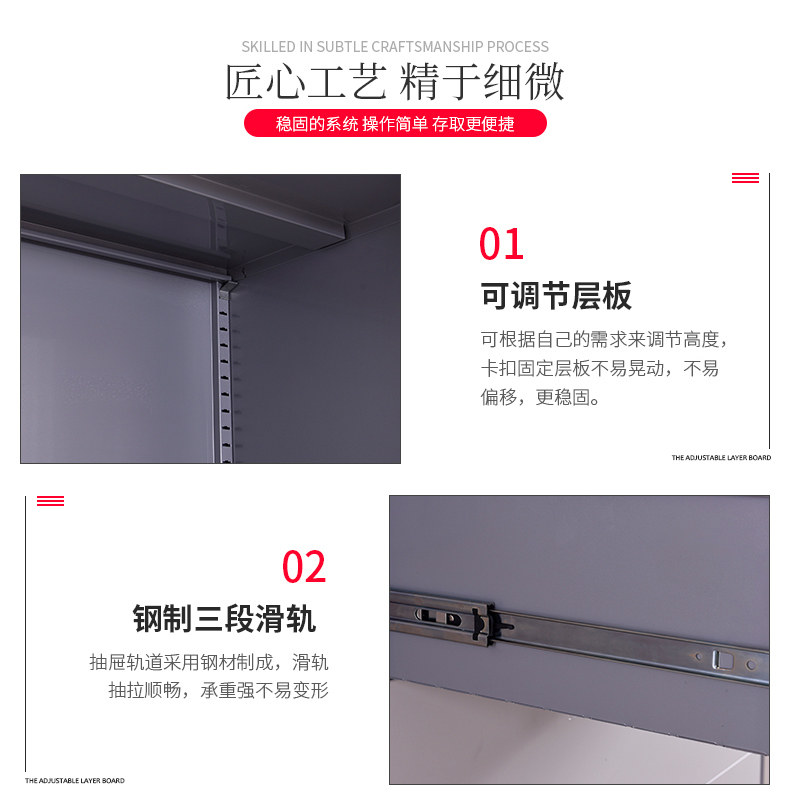 SKILLED IN SUBTLE CRAFTSMANSHIP PROCESS

匠心工艺 精于细微

稳固的系统 操作简单 存取更便捷

01

可调节层板

可根据自己的需求来调节高度，卡扣固定层板不易晃动，不易偏移，更稳固。

THE ADJUSTABLE LAYER BOARD

02

钢制三段滑轨

抽屉轨道采用钢材制成，滑轨抽拉顺畅，承重强不易变形

THE ADJUSTABLE LAYER BOARD