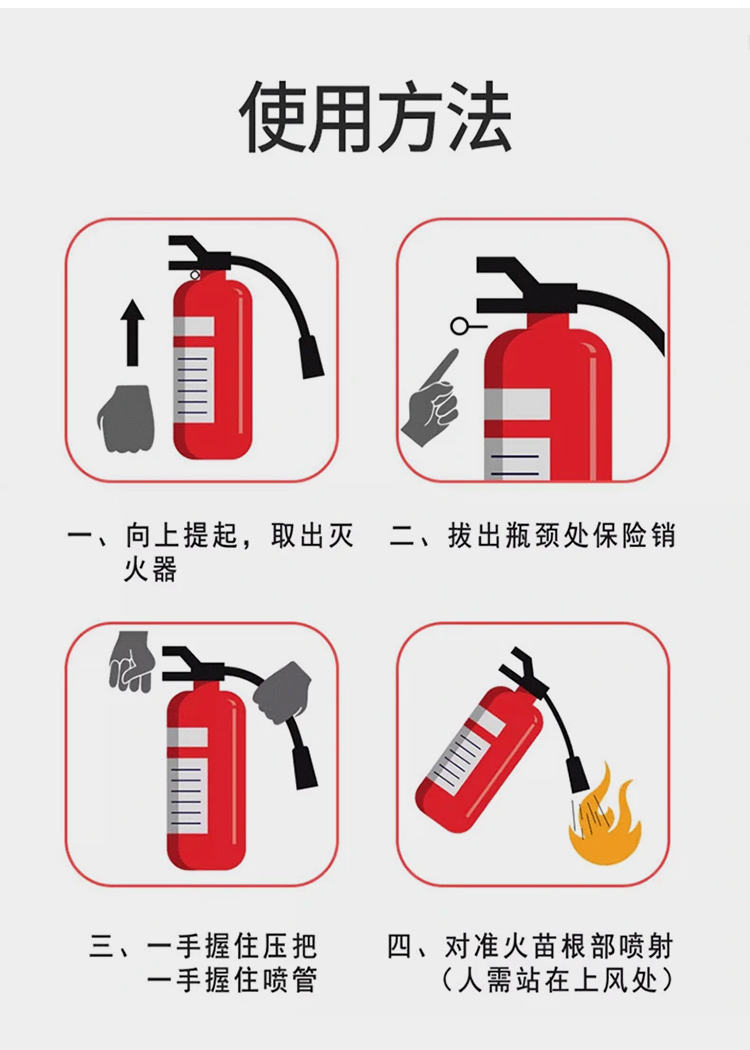 使用方法

一、向上提起，取出灭火器

二、拔出瓶颈处保险销

三、一手握住压把
一手握住喷管

四、对准火苗根部喷射
（人需站在上风处）