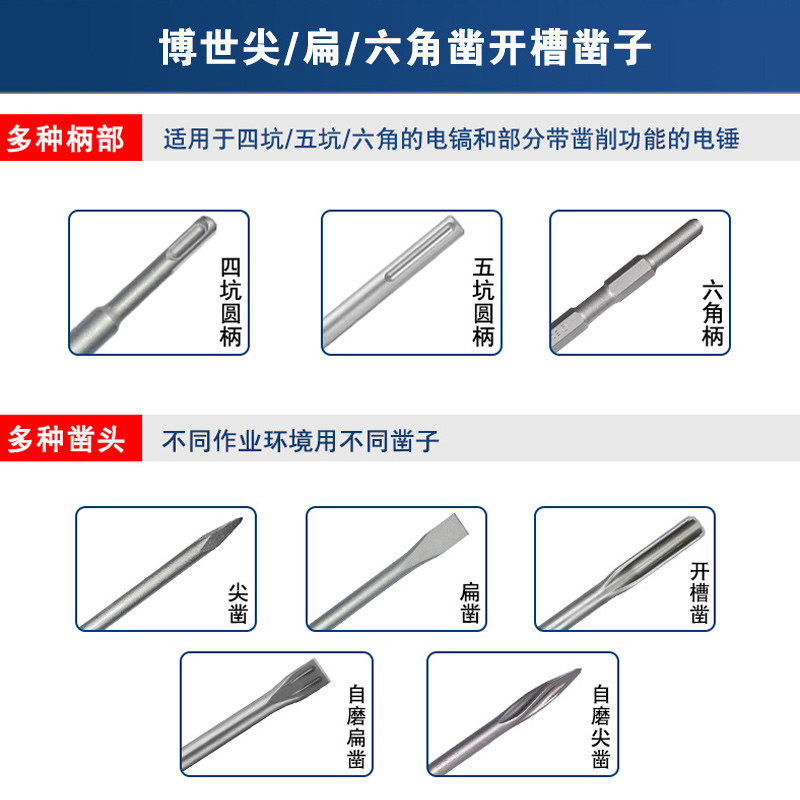 博世尖/扁/六角凿开槽凿子

多种柄部

适用于四坑/五坑/六角的电镐和部分带凿削功能的电锤

四坑圆柄

五坑圆柄

六角柄

多种凿头

不同作业环境用不同凿子

尖凿

扁凿

开槽凿

自磨扁凿

自磨尖凿