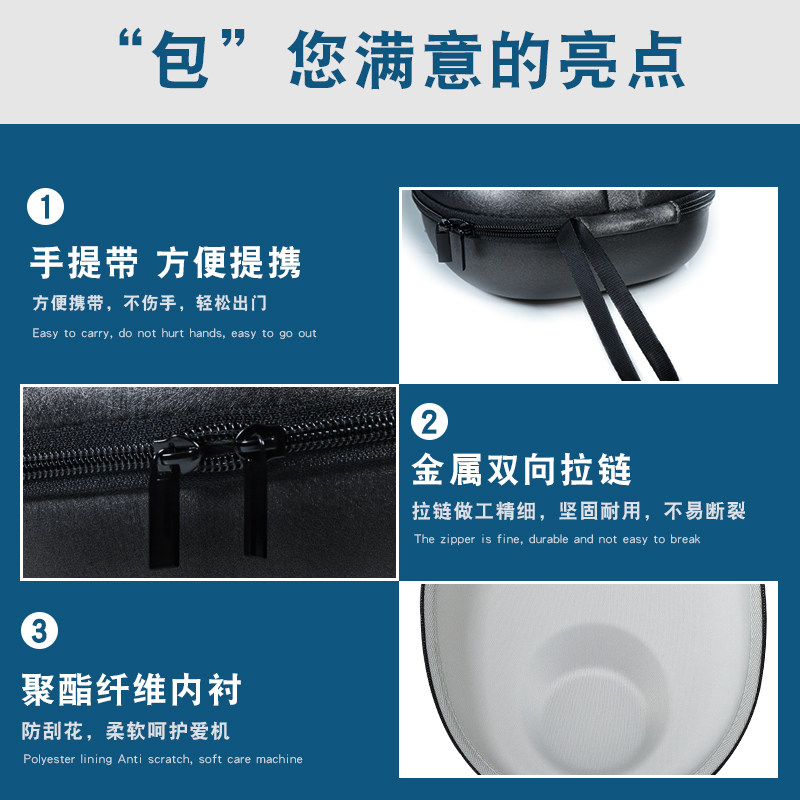 “包”您满意的亮点

1

手提带 方便提携

方便携带，不伤手，轻松出门

Easy to carry, do not hurt hands, easy to go out

2

金属双向拉链

拉链做工精细，坚固耐用，不易断裂

The zipper is fine, durable and not easy to break

3

聚酯纤维内衬

防刮花，柔软呵护爱机

Polyester lining Anti scratch, soft care machine