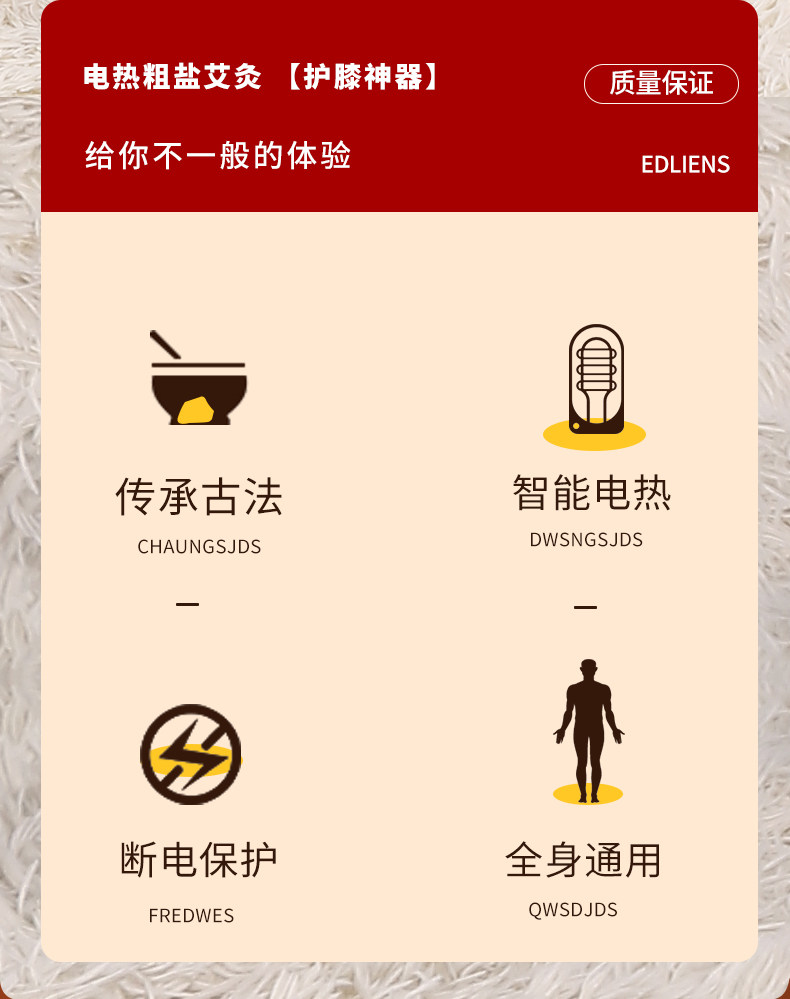 电热粗盐艾灸 【护膝神器】

质量保证

给你不一般的体验

EDLIENS

传承古法

CHAUNGSJDS

-

智能电热

DWSNGSJDS

-

断电保护

FREDWES

全身通用

QWSDJDS