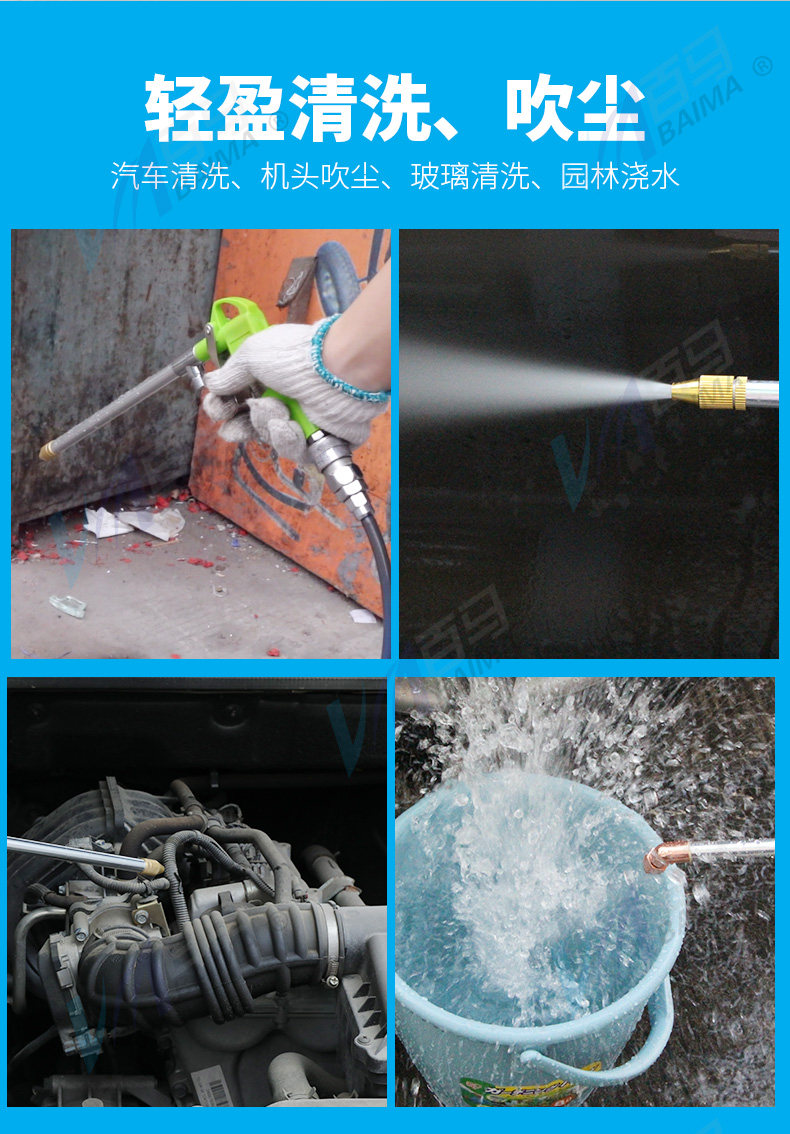 轻盈清洗、吹尘

汽车清洗、机头吹尘、玻璃清洗、园林浇水

百马 BAIMA ®