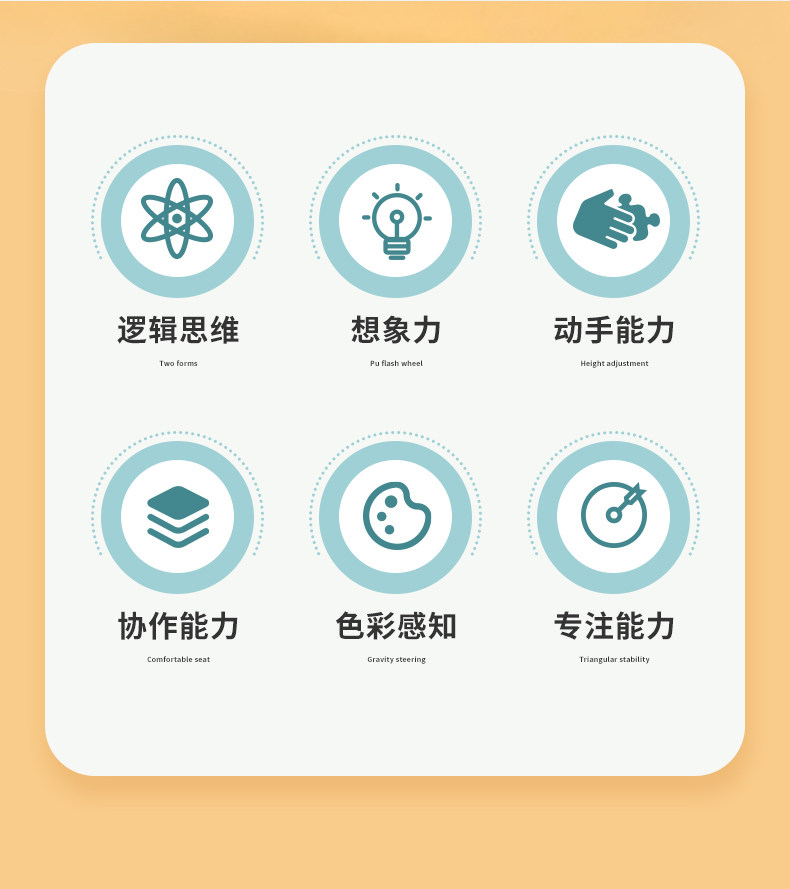 逻辑思维
Two forms

想象力
Pu flash wheel

动手能力
Height adjustment

协作能力
Comfortable seat

色彩感知
Gravity steering

专注能力
Triangular stability