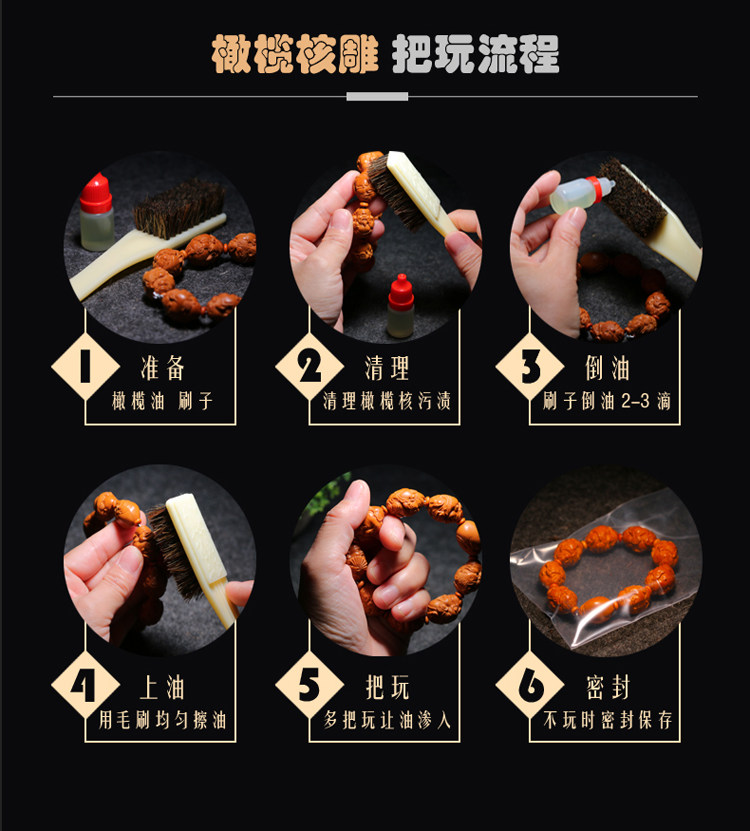 橄榄核雕 把玩流程

1 准备
橄榄油 刷子

2 清理
清理橄榄核污渍

3 倒油
刷子倒油 2-3 滴

4 上油
用毛刷均匀擦油

5 把玩
多把玩让油渗入

6 密封
不玩时密封保存