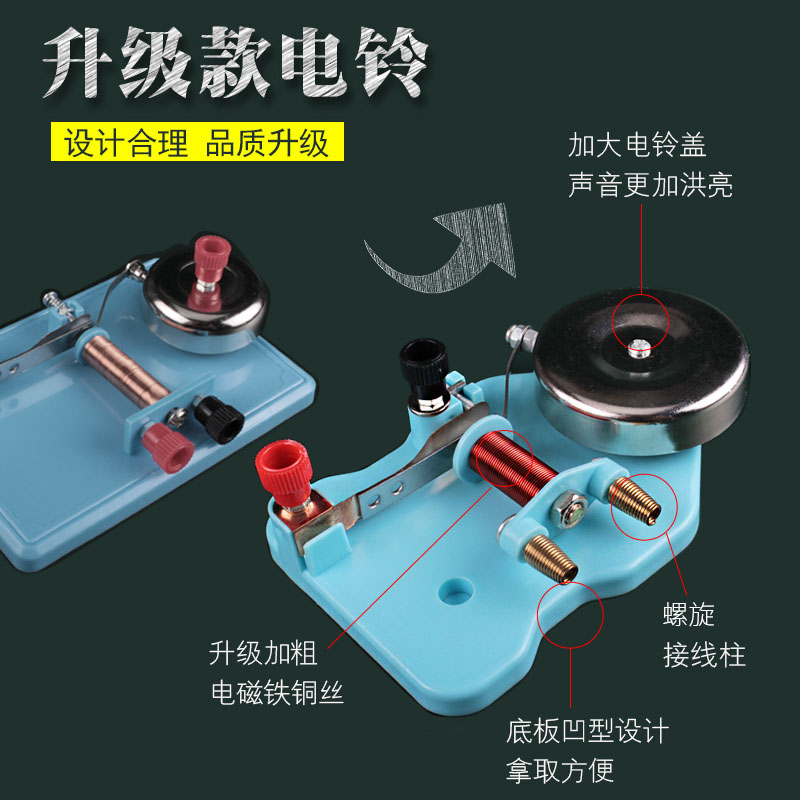 升级款电铃

设计合理 品质升级

加大电铃盖
声音更加洪亮

螺旋
接线柱

升级加粗
电磁铁铜丝

底板凹型设计
拿取方便