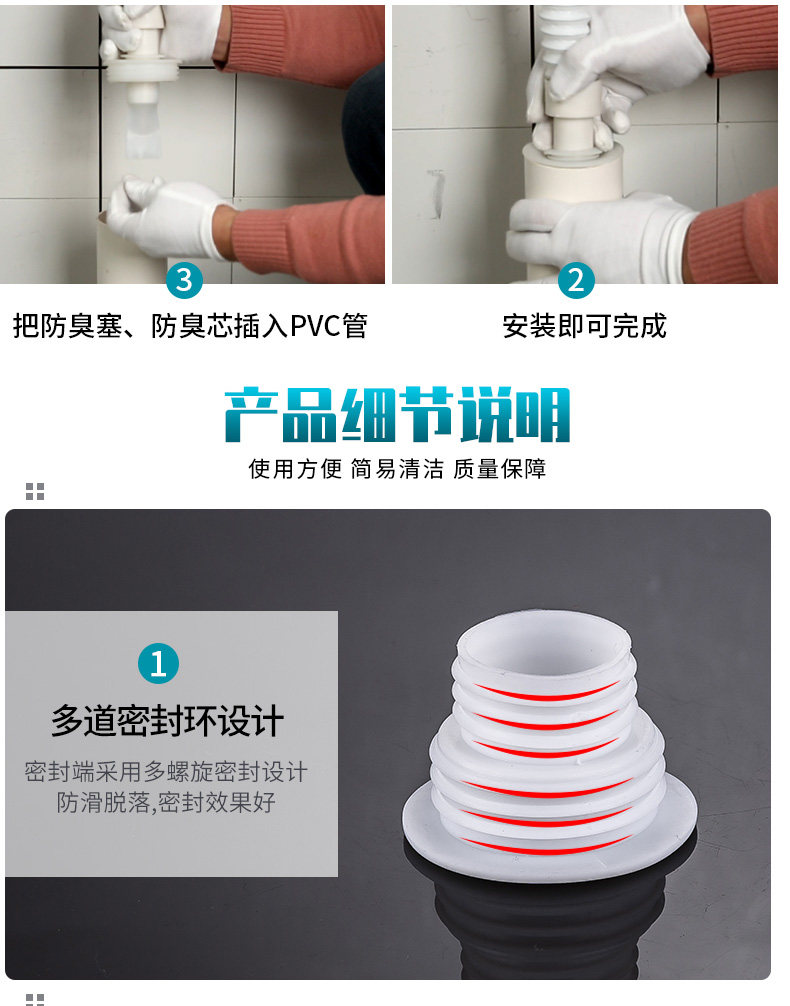 3
把防臭塞、防臭芯插入PVC管

2
安装即可完成

产品细节说明
使用方便 简易清洁 质量保障

1
多道密封环设计
密封端采用多螺旋密封设计
防滑脱落,密封效果好