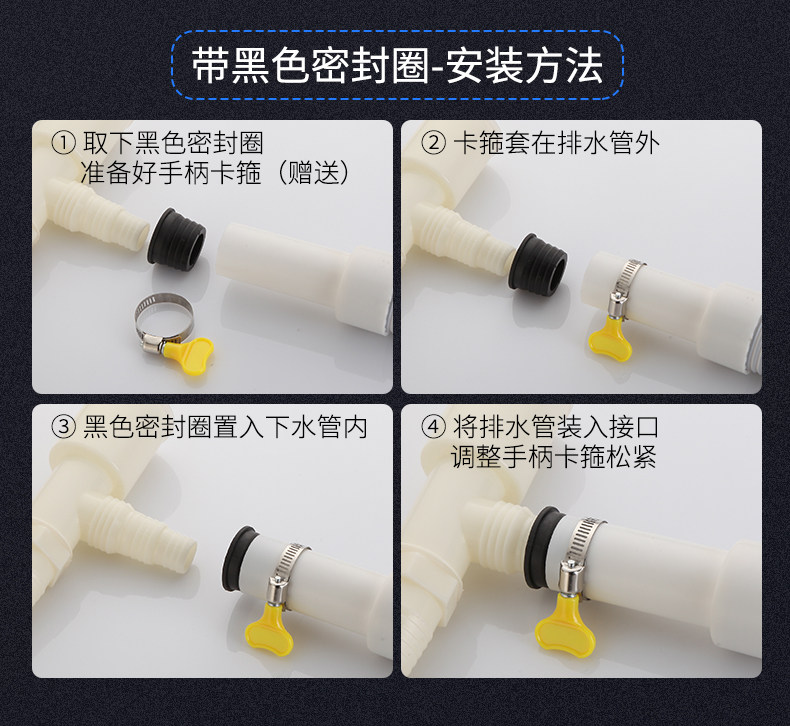 带黑色密封圈-安装方法

① 取下黑色密封圈
准备好手柄卡箍（赠送）

② 卡箍套在排水管外

③ 黑色密封圈置入下水管内

④ 将排水管装入接口
调整手柄卡箍松紧