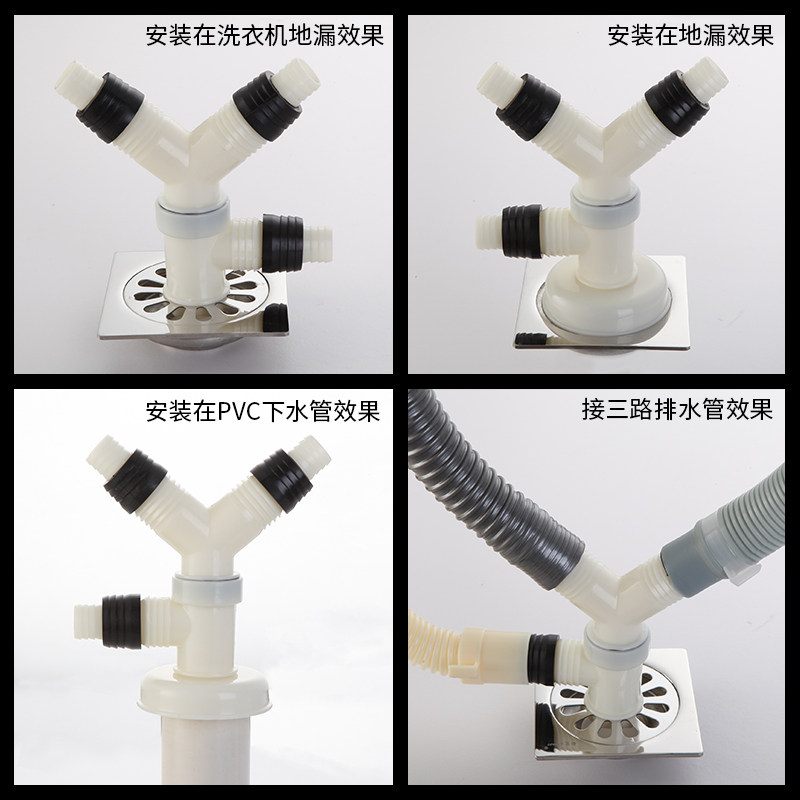 安装在洗衣机地漏效果

安装在地漏效果

安装在PVC下水管效果

接三路排水管效果