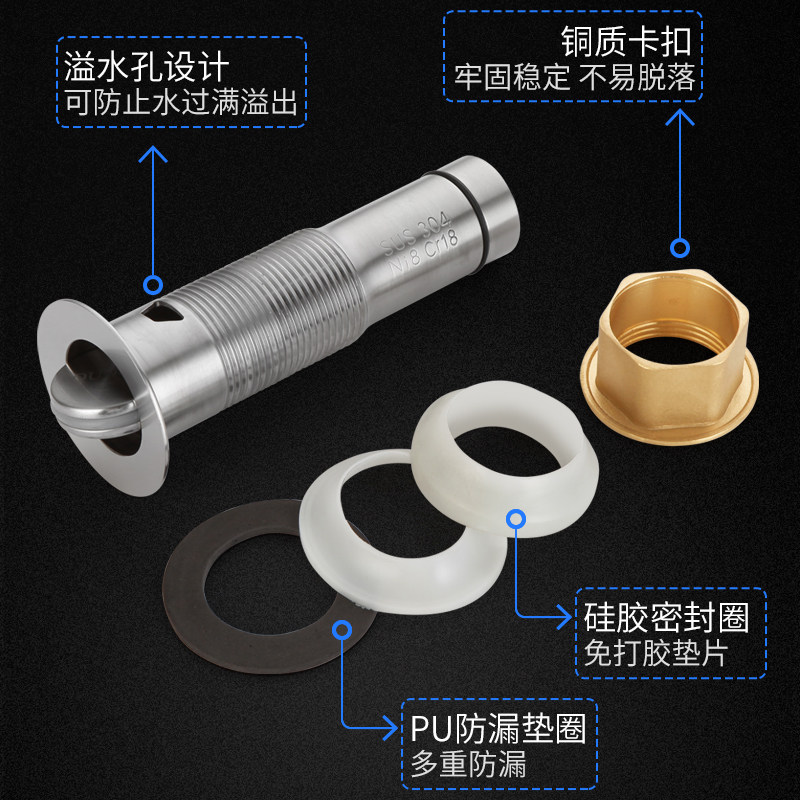 溢水孔设计
可防止水过满溢出

铜质卡扣
牢固稳定 不易脱落

SUS 304
Ni8 Cr18

硅胶密封圈
免打胶垫片

PU防漏垫圈
多重防漏