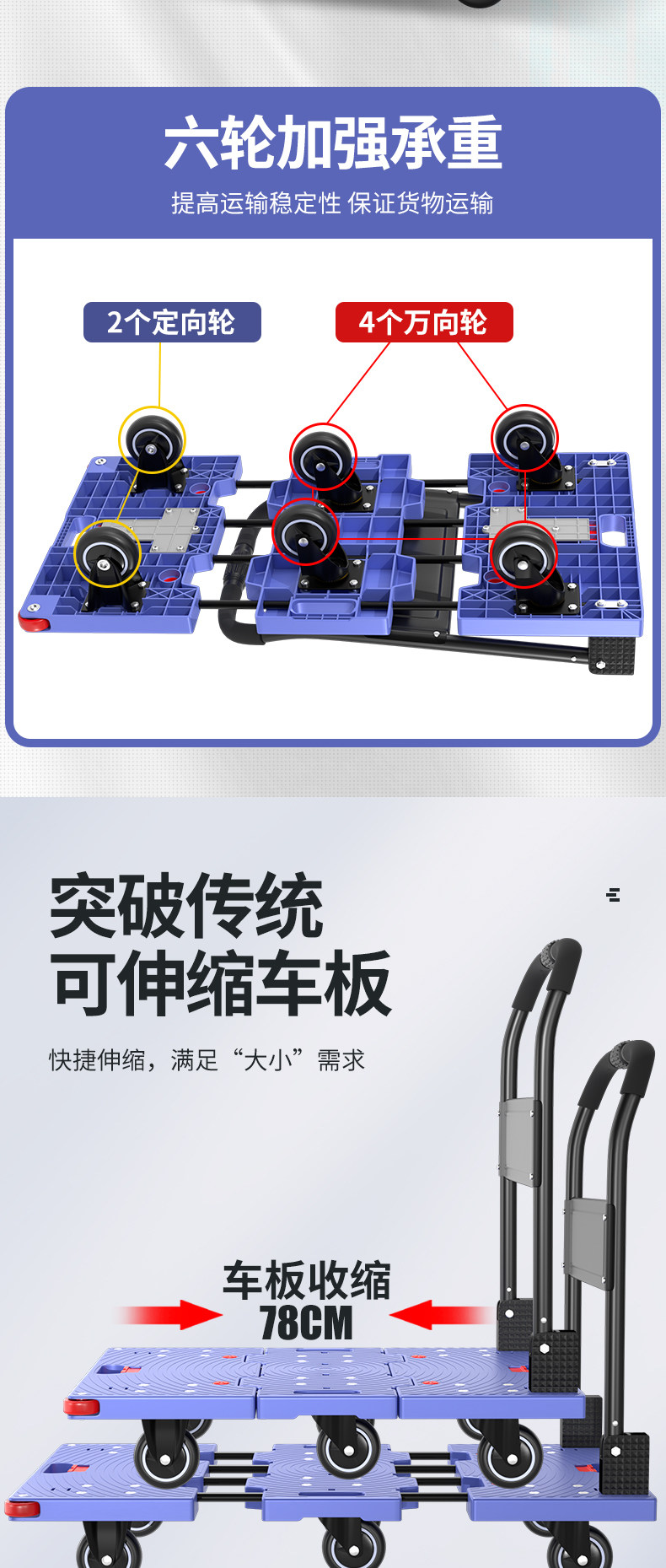 六轮加强承重

提高运输稳定性 保证货物运输

2个定向轮

4个万向轮

突破传统
可伸缩车板

快捷伸缩，满足“大小”需求

车板收缩
78CM