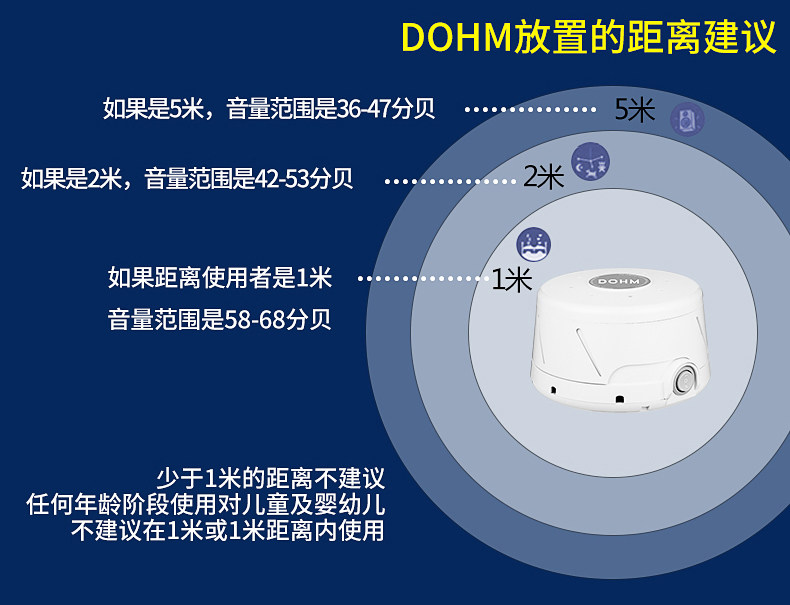 DOHM放置的距离建议

如果是5米，音量范围是36-47分贝 5米

如果是2米，音量范围是42-53分贝 2米

如果距离使用者是1米 1米
音量范围是58-68分贝

DOHM

少于1米的距离不建议
任何年龄阶段使用对儿童及婴幼儿
不建议在1米或1米距离内使用