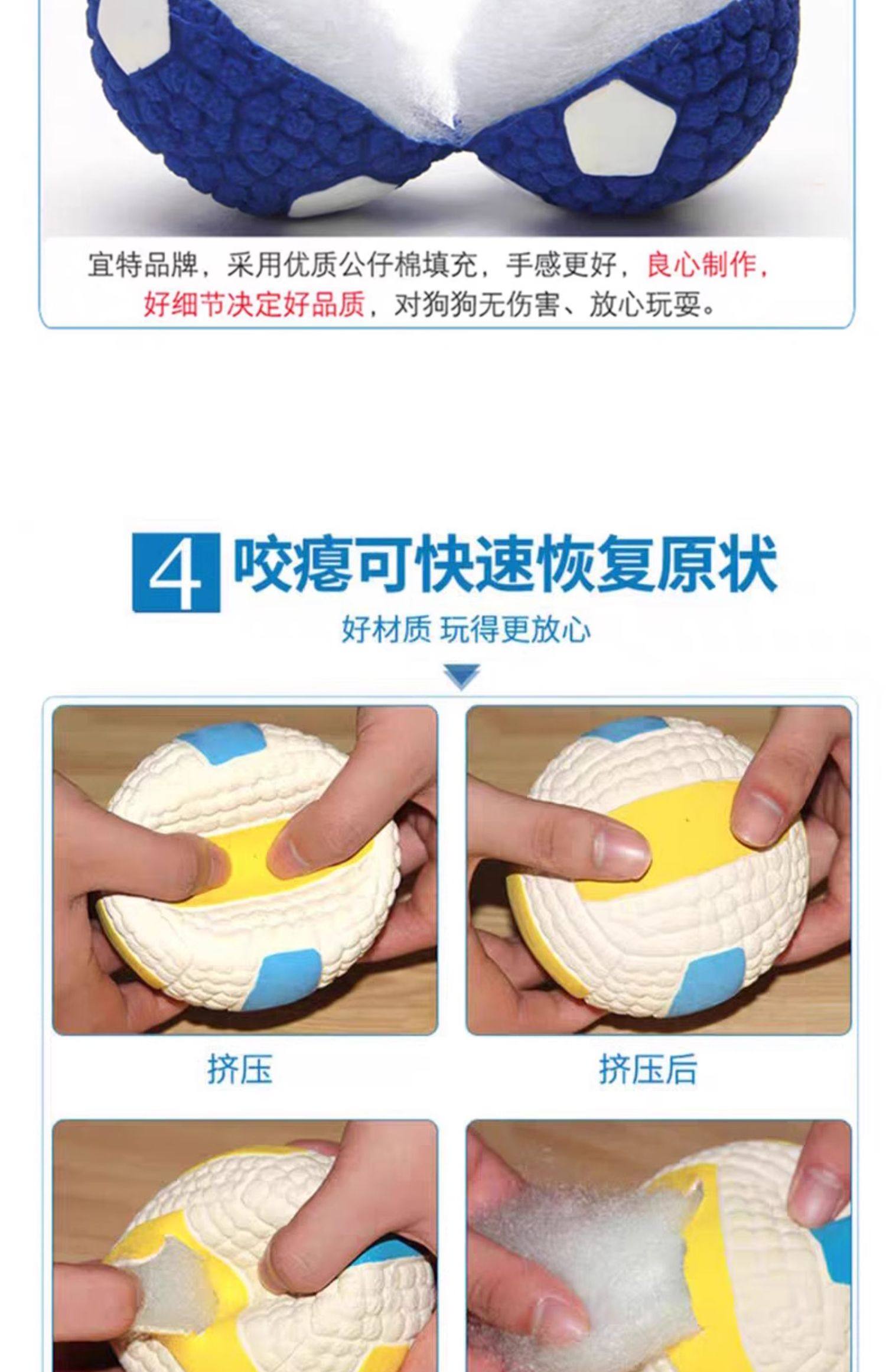 宜特品牌，采用优质公仔棉填充，手感更好，良心制作，好细节决定好品质，对狗狗无伤害、放心玩耍。

4 咬瘪可快速恢复原状

好材质 玩得更放心

挤压

挤压后